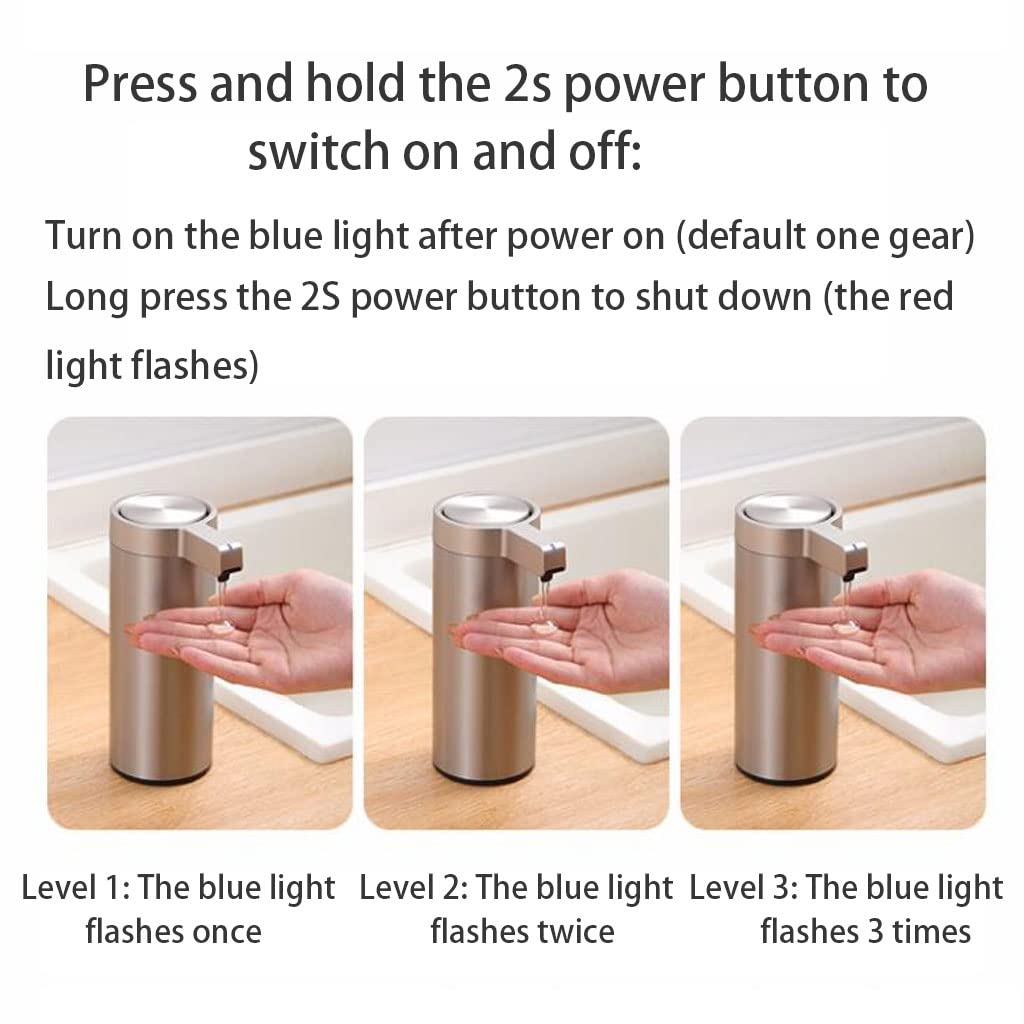 Press and hold the 2s power button to switch on and off:

Turn on the blue light after power on (default one gear)
Long press the 2S power button to shut down (the red light flashes)

Level 1: The blue light flashes once

Level 2: The blue light flashes twice

Level 3: The blue light flashes 3 times