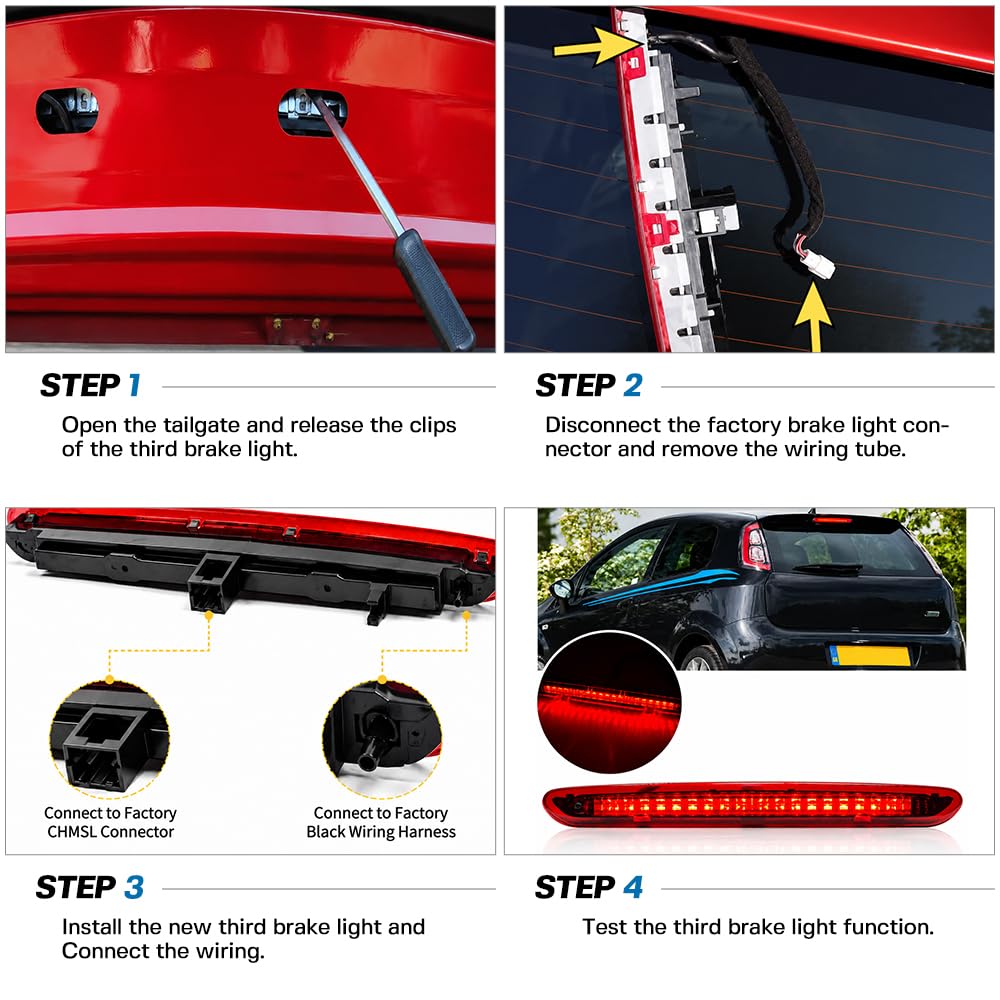 STEP 1

Open the tailgate and release the clips of the third brake light.

STEP 2

Disconnect the factory brake light connector and remove the wiring tube.

Connect to Factory CHMSL Connector

Connect to Factory Black Wiring Harness

STEP 3

Install the new third brake light and Connect the wiring.

STEP 4

Test the third brake light function.