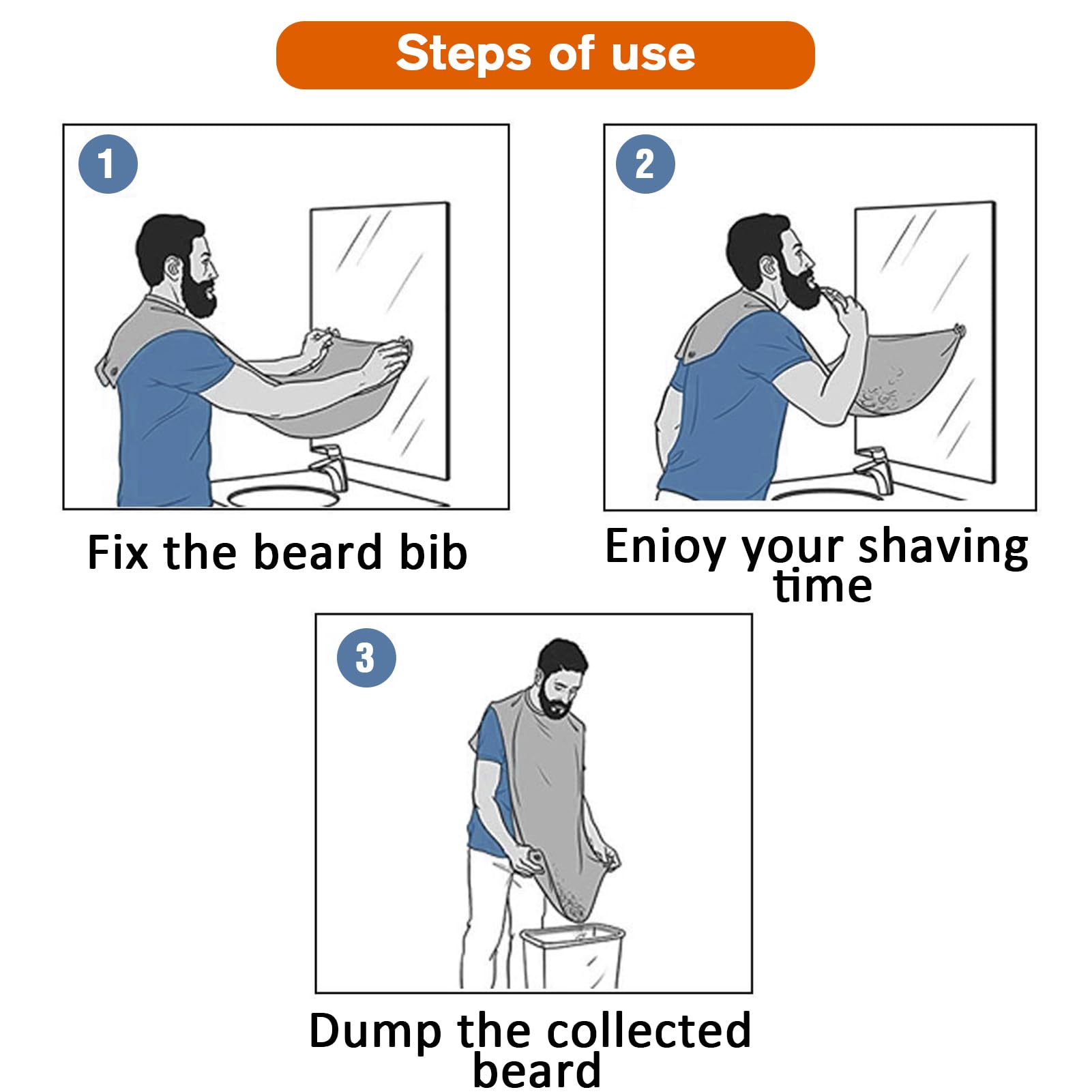 Steps of use

1

Fix the beard bib

2

Enioy your shaving time

3

Dump the collected beard