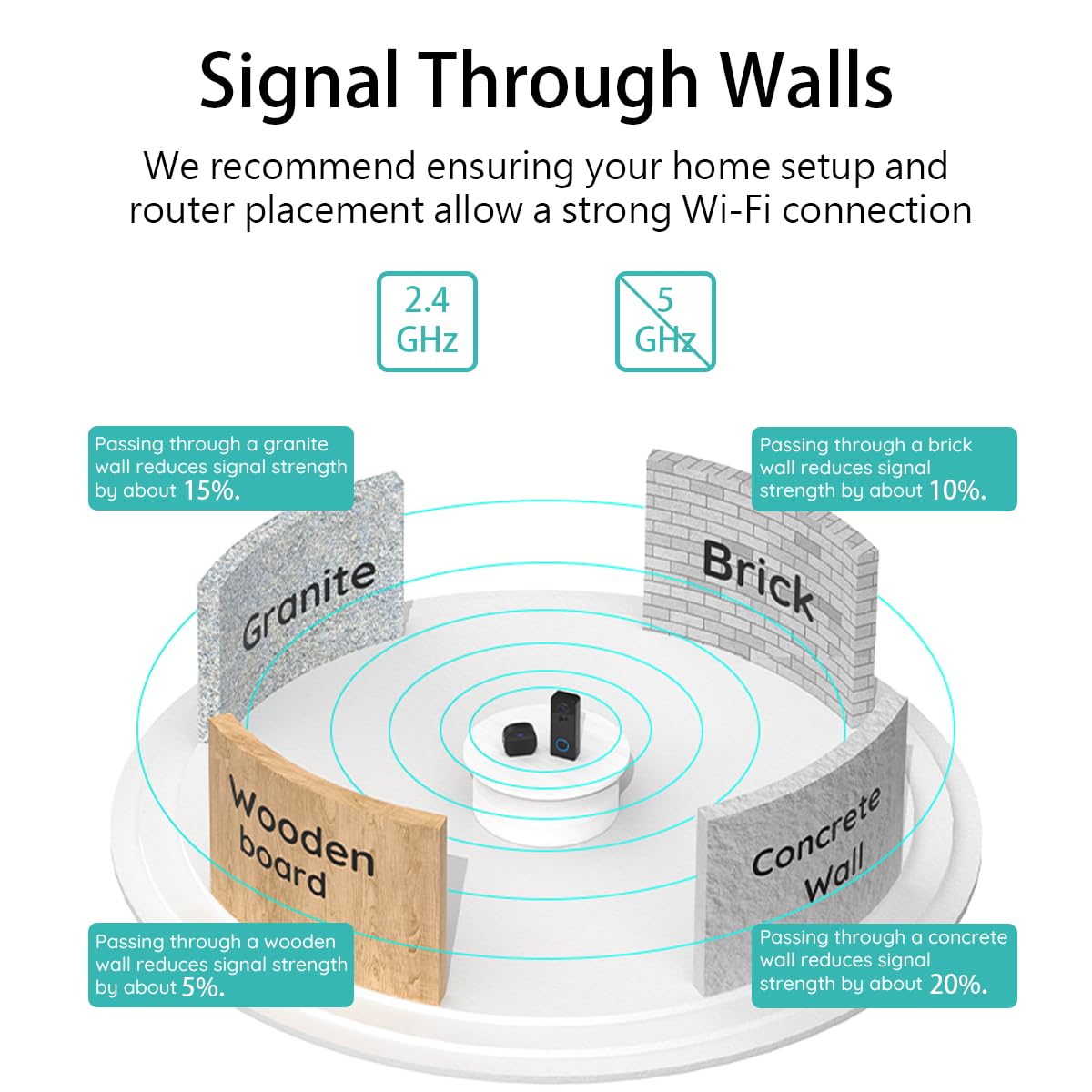 Signal Through Walls

We recommend ensuring your home setup and router placement allow a strong Wi-Fi connection

2.4 GHz

5 GHz

Passing through a granite wall reduces signal strength by about 15%.

Passing through a brick wall reduces signal strength by about 10%.

Granite

Brick

Wooden board

Concrete Wall

Passing through a wooden wall reduces signal strength by about 5%.

Passing through a concrete wall reduces signal strength by about 20%.