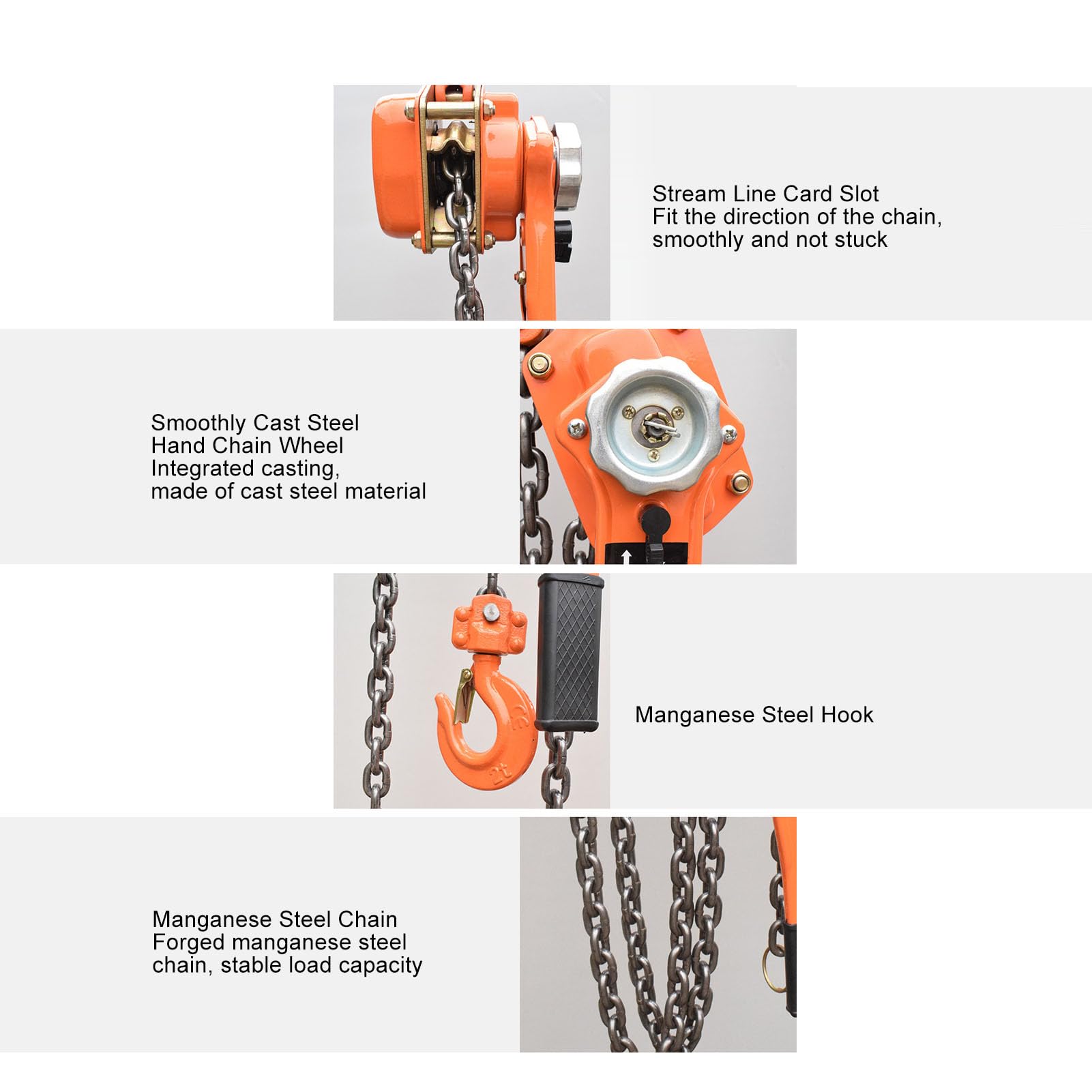 Stream Line Card Slot
Fit the direction of the chain, smoothly and not stuck

Smoothly Cast Steel
Hand Chain Wheel
Integrated casting, made of cast steel material

2t

Manganese Steel Hook

Manganese Steel Chain
Forged manganese steel chain, stable load capacity