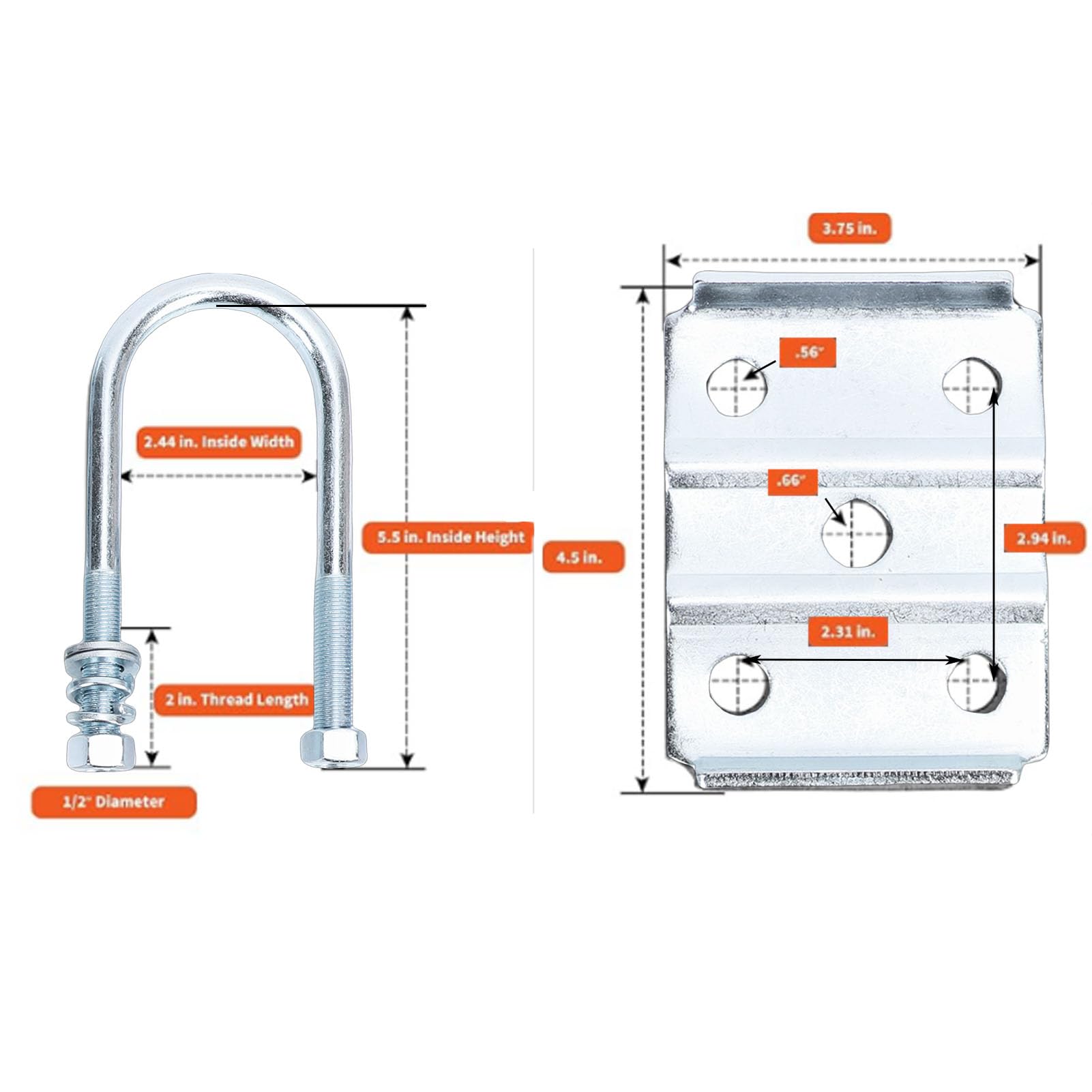 2.44 in. Inside Width

5.5 in. Inside Height

2 in. Thread Length

1/2" Diameter

3.75 in.

.56"

.66"

4.5 in.

2.94 in.

2.31 in.