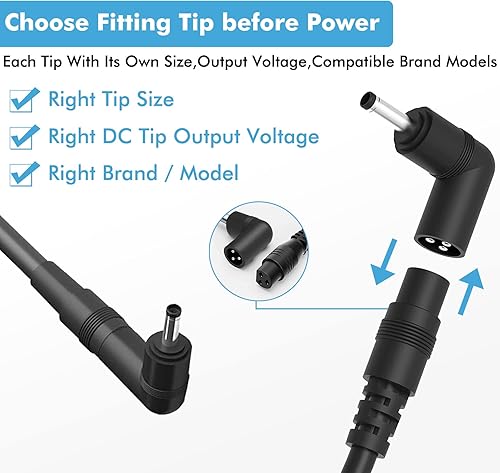 Choose Fitting Tip before Power

Each Tip With Its Own Size,Output Voltage,Compatible Brand Models

Right Tip Size

Right DC Tip Output Voltage

Right Brand / Model