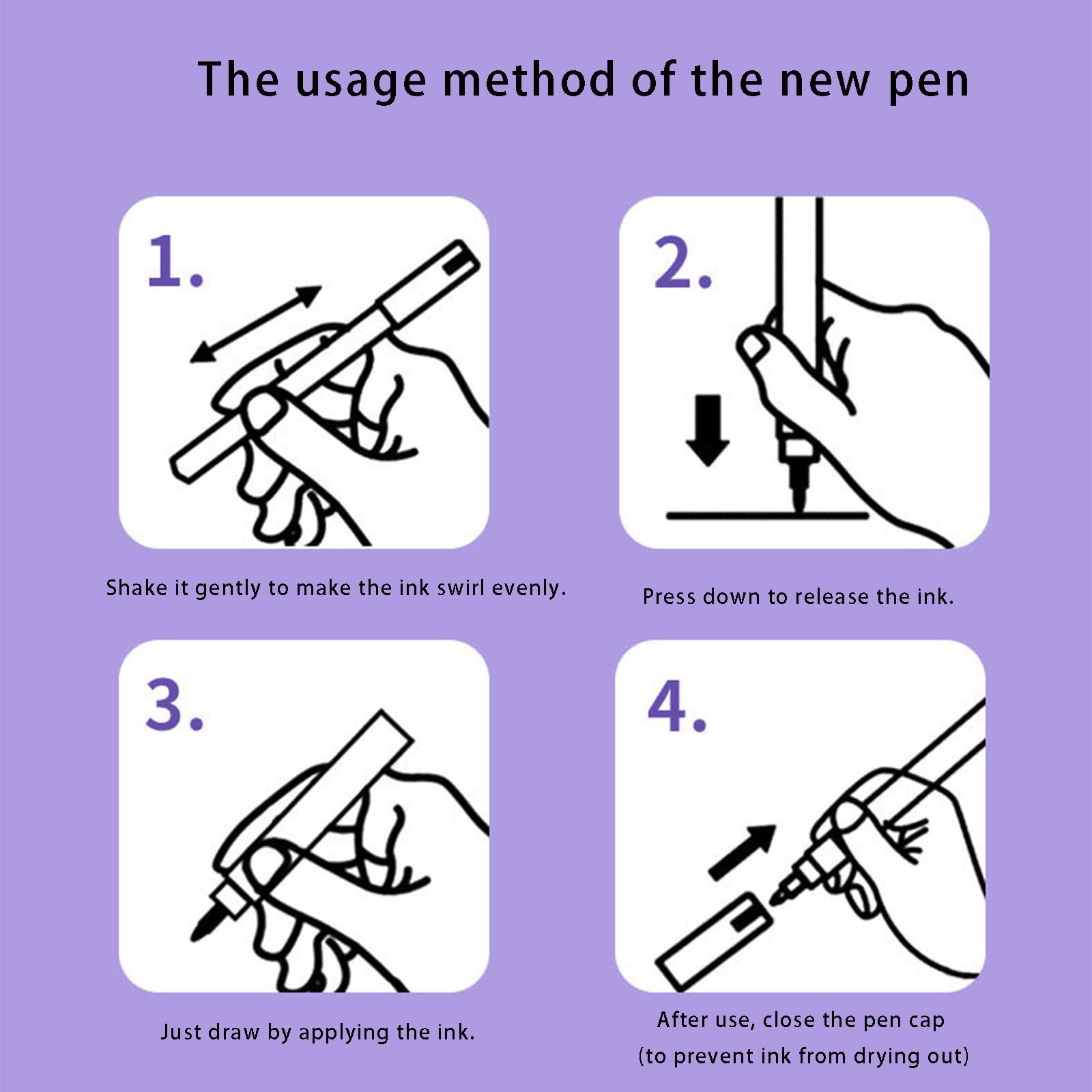 The usage method of the new pen

1.

Shake it gently to make the ink swirl evenly.

2.

Press down to release the ink.

3.

Just draw by applying the ink.

4.

After use, close the pen cap
(to prevent ink from drying out)