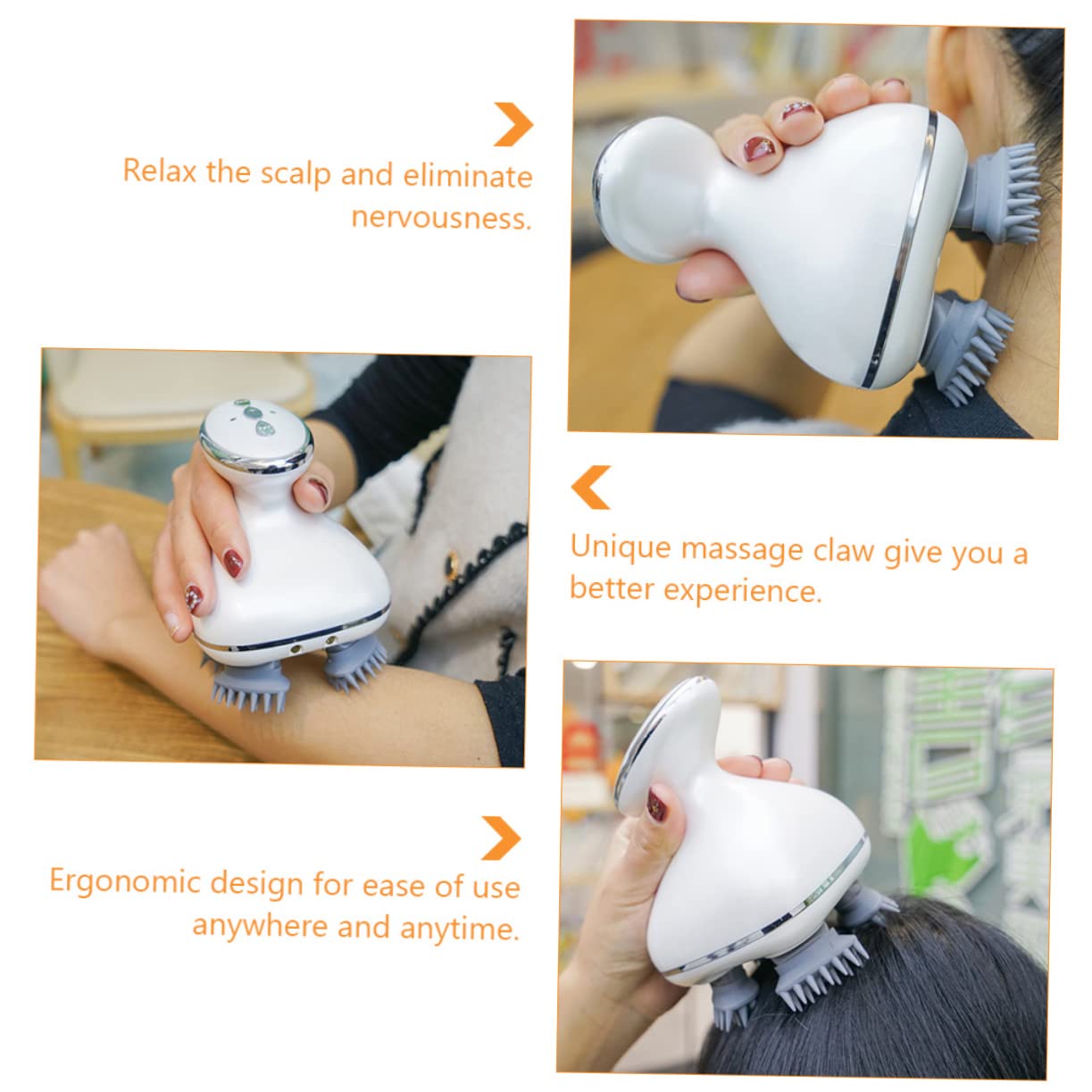 Relax the scalp and eliminate nervousness.

Unique massage claw give you a better experience.

Ergonomic design for ease of use anywhere and anytime.