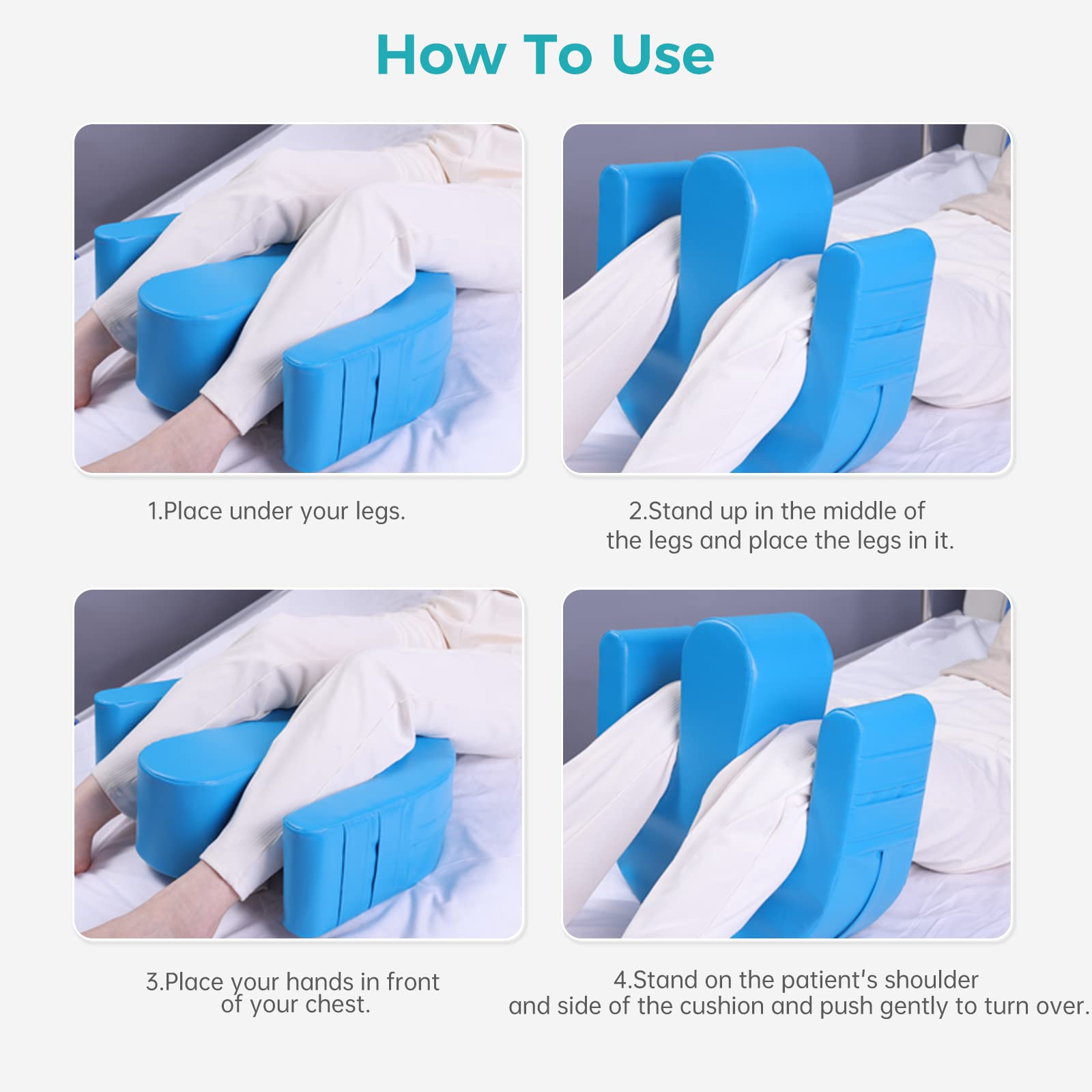 How To Use

1.Place under your legs.

2.Stand up in the middle of the legs and place the legs in it.

3.Place your hands in front of your chest.

4.Stand on the patient's shoulder and side of the cushion and push gently to turn over.