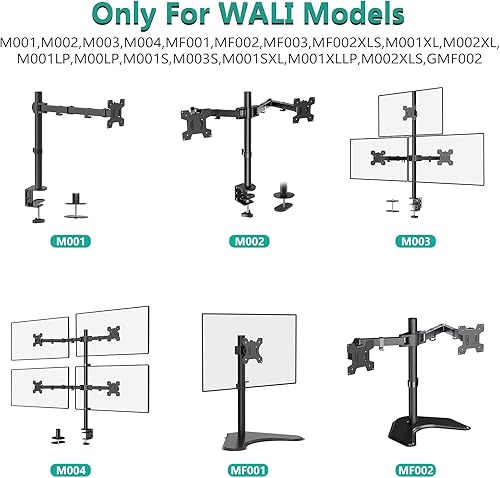 Only For WALI Models

M001,M002,M003,M004,MF001,MF002,MF003,MF002XLS,M001XL,M002XL, M001LP,M00LP,M001S,M003S,M001SXL,M001XLLP,M002XLS,GMF002

M001

M002

M003

M004

MF001

MF002