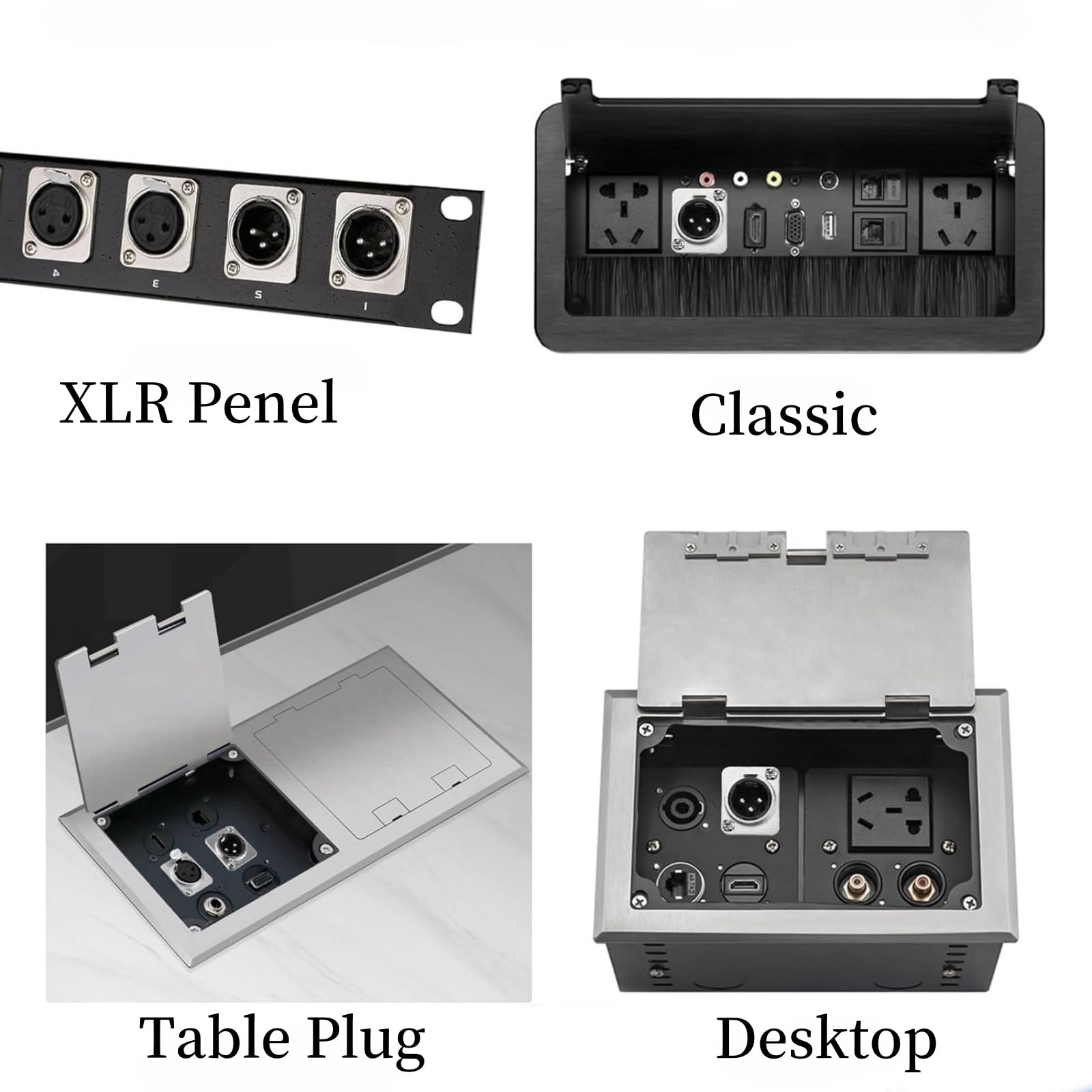 4 3 2 1

XLR Penel

Classic

Table Plug

Desktop