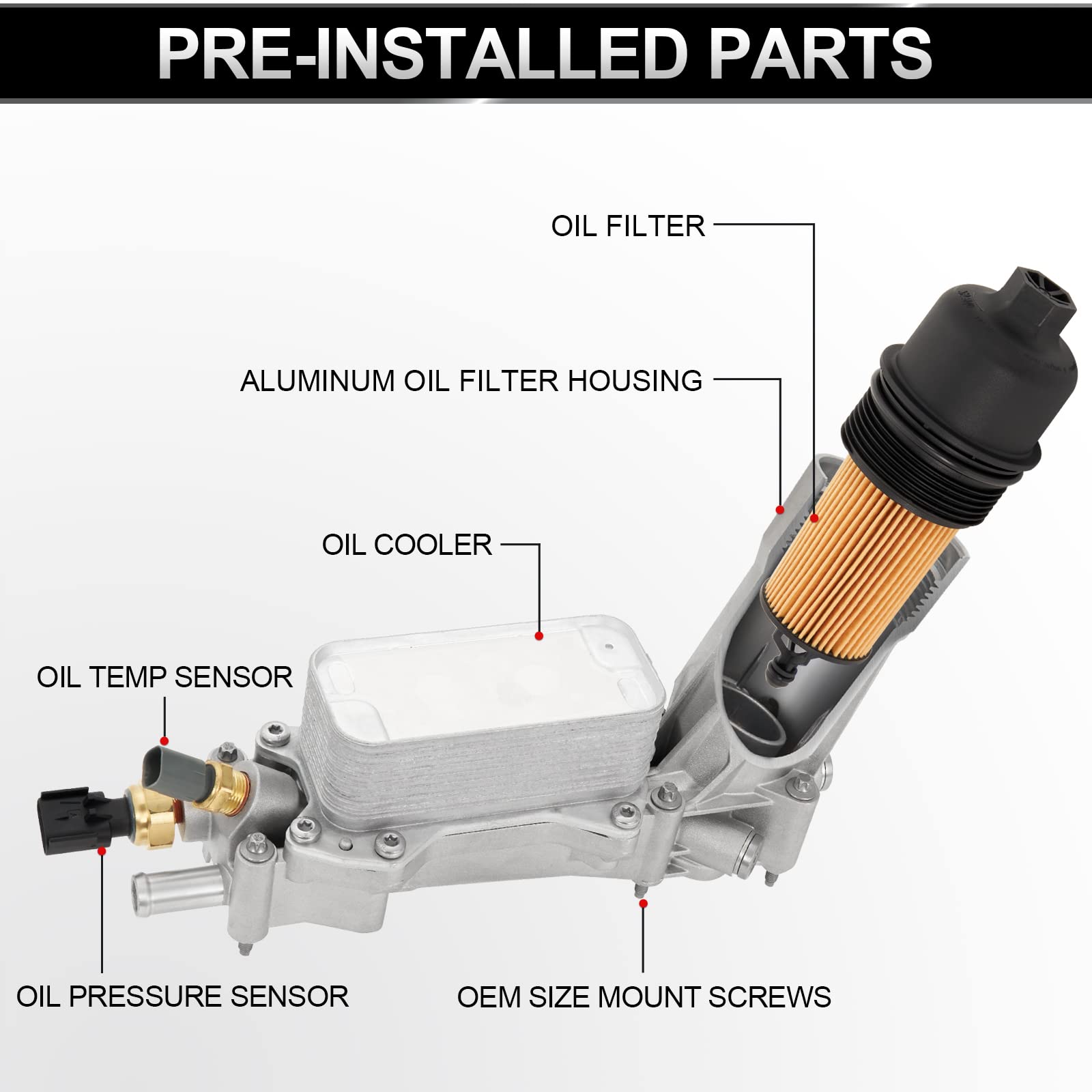 PRE-INSTALLED PARTS

OIL FILTER

ALUMINUM OIL FILTER HOUSING

OIL COOLER

OIL TEMP SENSOR

OIL PRESSURE SENSOR

OEM SIZE MOUNT SCREWS