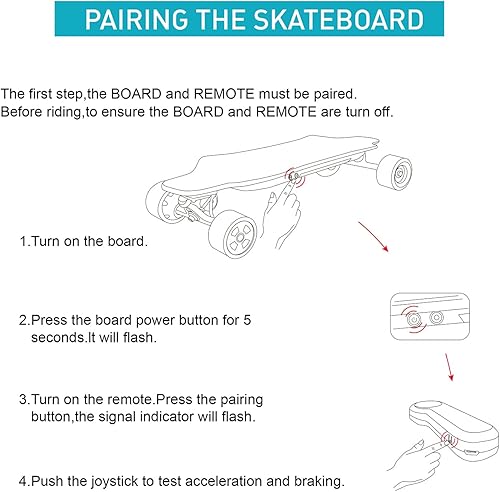 PAIRING THE SKATEBOARD

The first step,the BOARD and REMOTE must be paired.
Before riding,to ensure the BOARD and REMOTE are turn off.

1.Turn on the board.

2.Press the board power button for 5 seconds.It will flash.

3.Turn on the remote.Press the pairing button,the signal indicator will flash.

4.Push the joystick to test acceleration and braking.