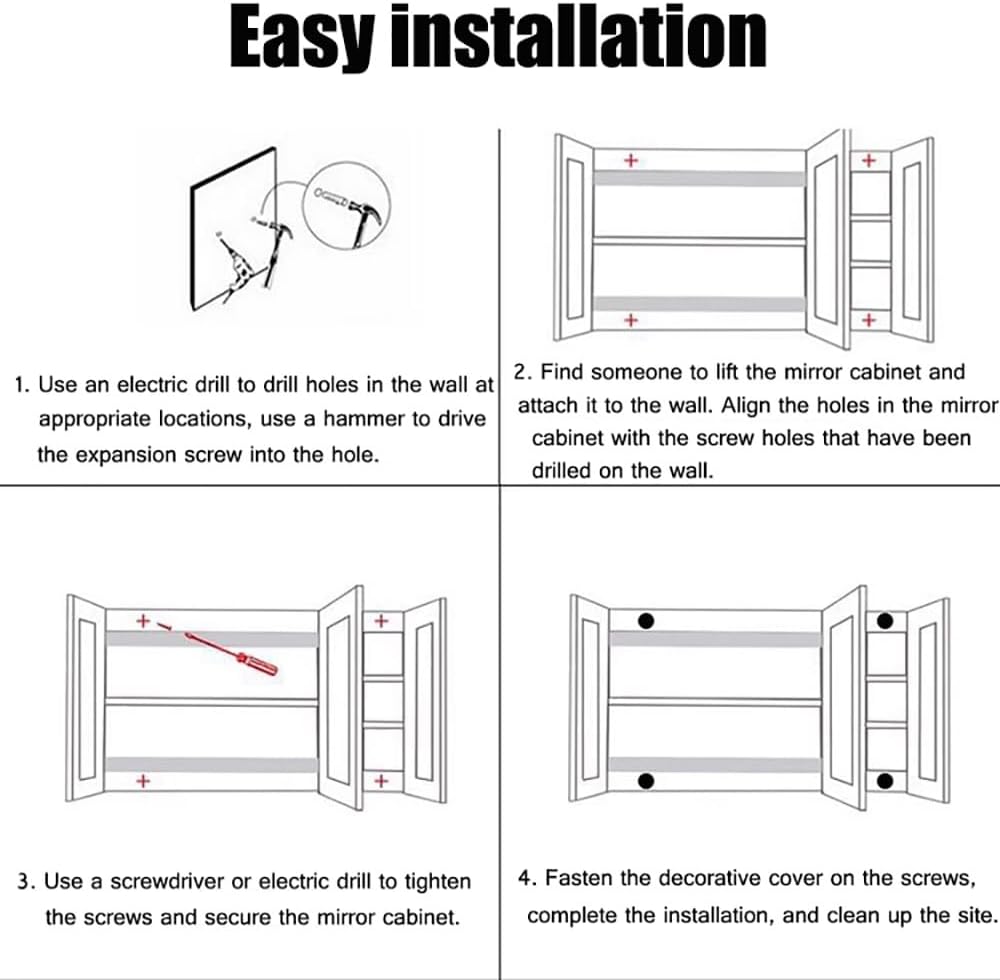 Easy installation

1. Use an electric drill to drill holes in the wall at appropriate locations, use a hammer to drive the expansion screw into the hole.

2. Find someone to lift the mirror cabinet and attach it to the wall. Align the holes in the mirror cabinet with the screw holes that have been drilled on the wall.

3. Use a screwdriver or electric drill to tighten the screws and secure the mirror cabinet.

4. Fasten the decorative cover on the screws, complete the installation, and clean up the site.