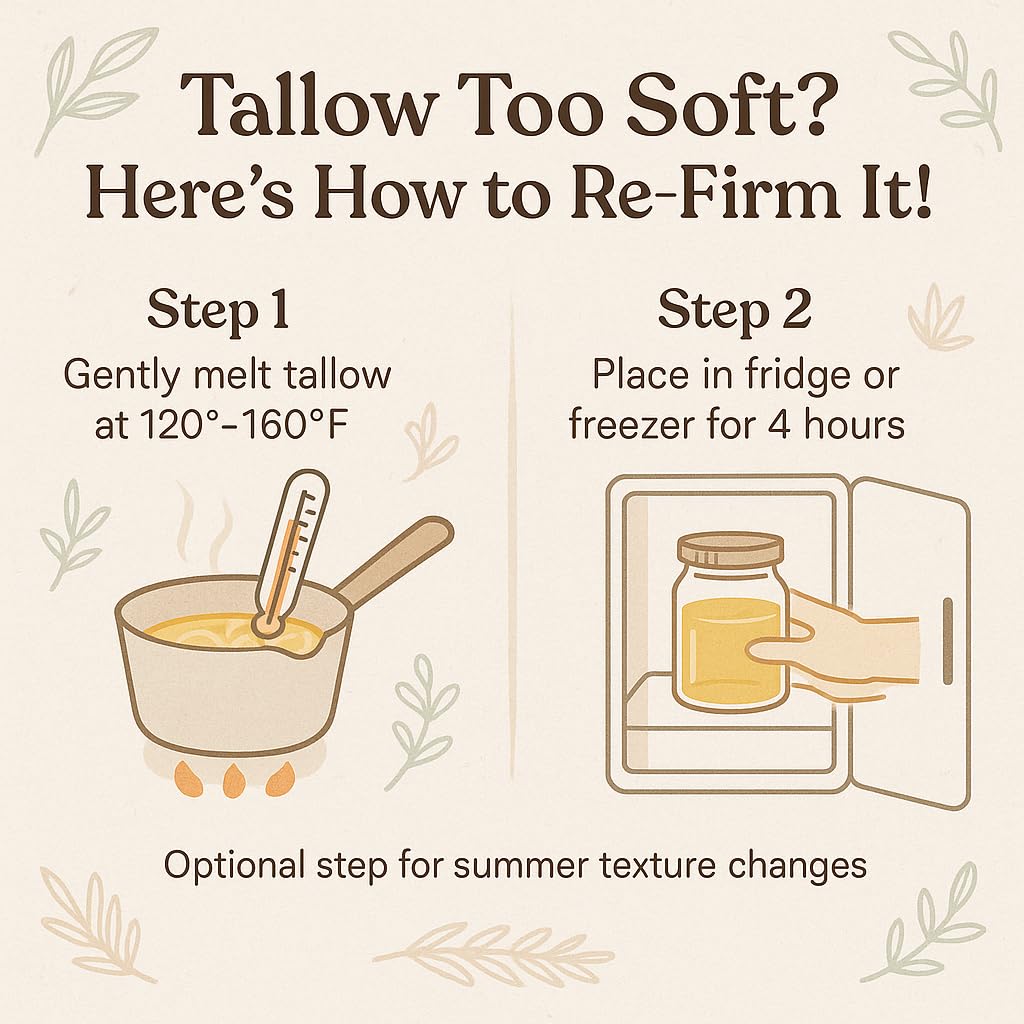 Tallow Too Soft?
Here's How to Re-Firm It!

Step 1
Gently melt tallow at 120°-160°F

Step 2
Place in fridge or freezer for 4 hours

Optional step for summer texture changes