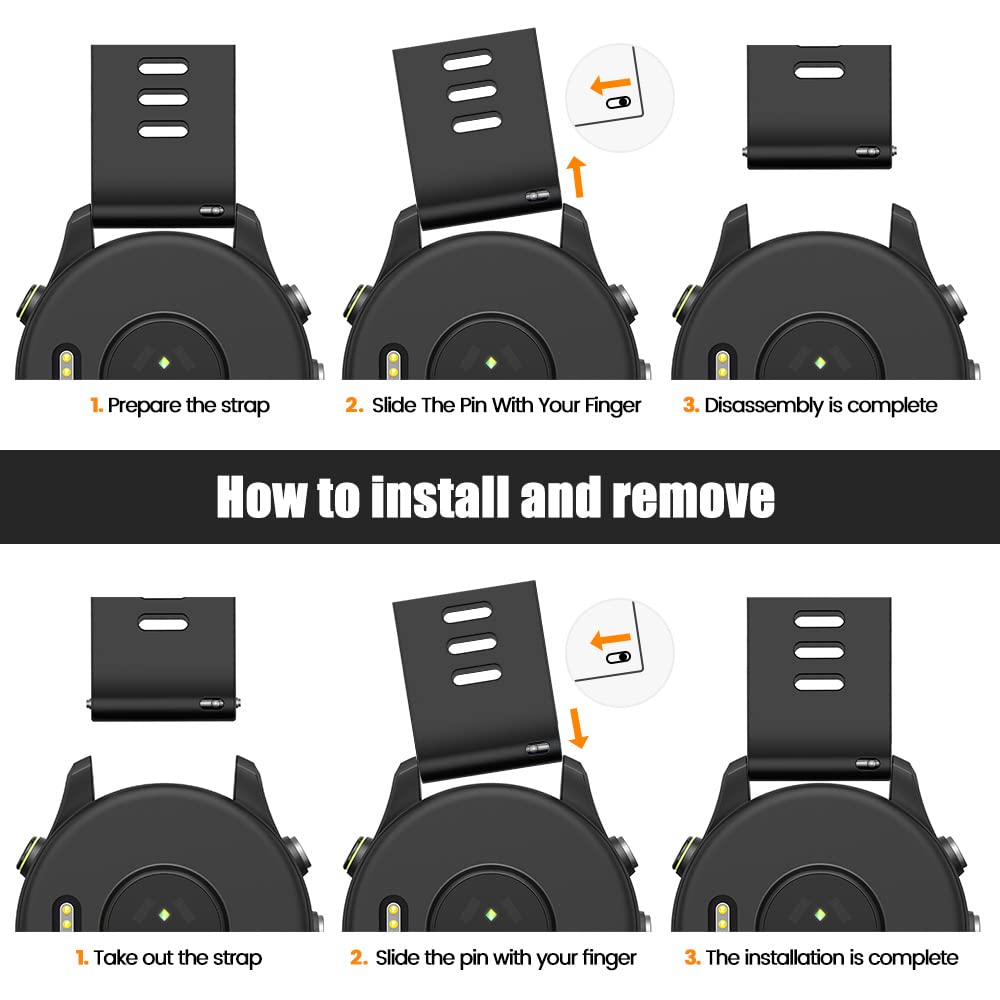 1. Prepare the strap

2. Slide The Pin With Your Finger

3. Disassembly is complete

How to install and remove

1. Take out the strap

2. Slide the pin with your finger

3. The installation is complete