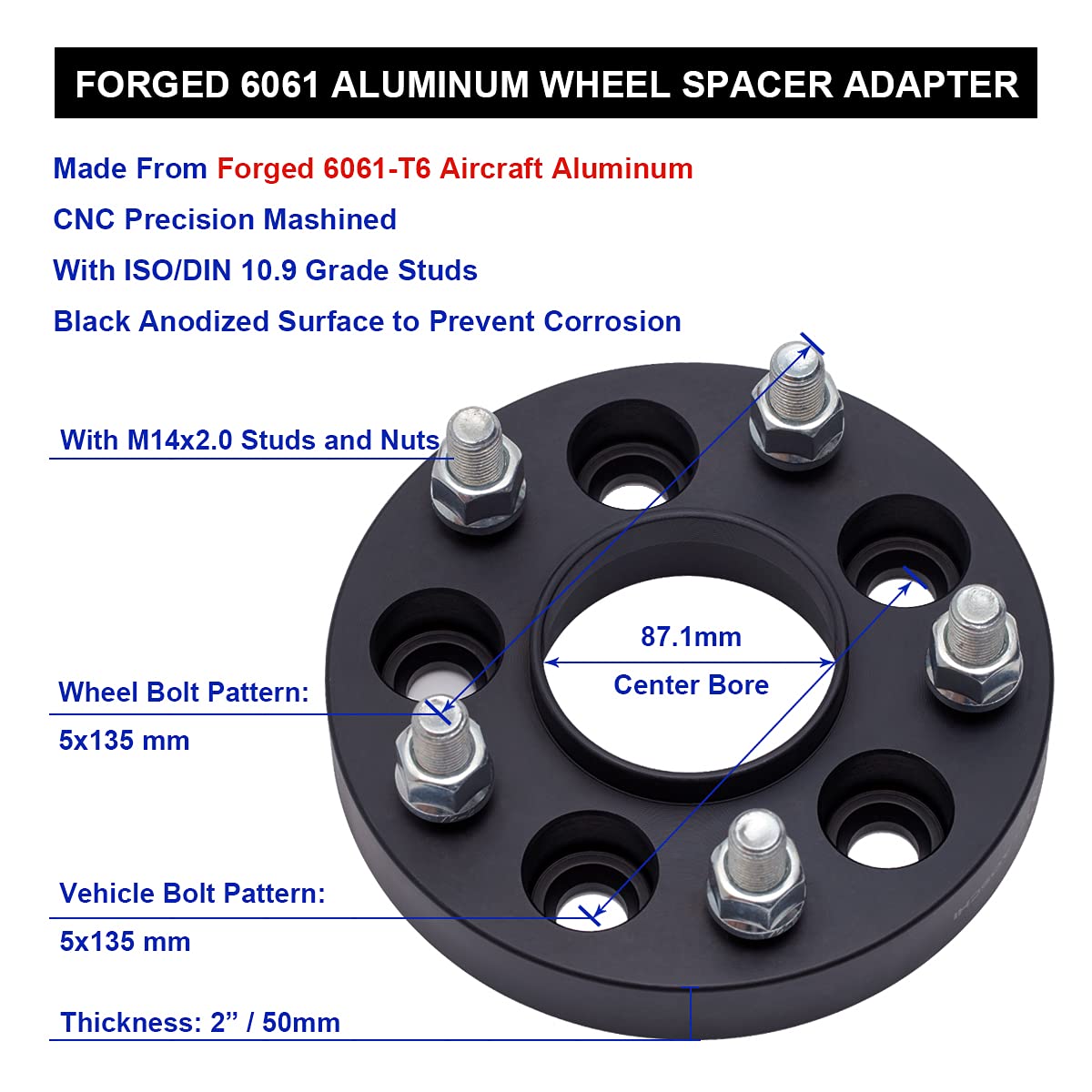 FORGED 6061 ALUMINUM WHEEL SPACER ADAPTER

Made From Forged 6061-T6 Aircraft Aluminum

CNC Precision Mashined

With ISO/DIN 10.9 Grade Studs

Black Anodized Surface to Prevent Corrosion

With M14x2.0 Studs and Nuts

87.1mm

Center Bore

Wheel Bolt Pattern:

5x135 mm

Vehicle Bolt Pattern:

5x135 mm

Thickness: 2” / 50mm