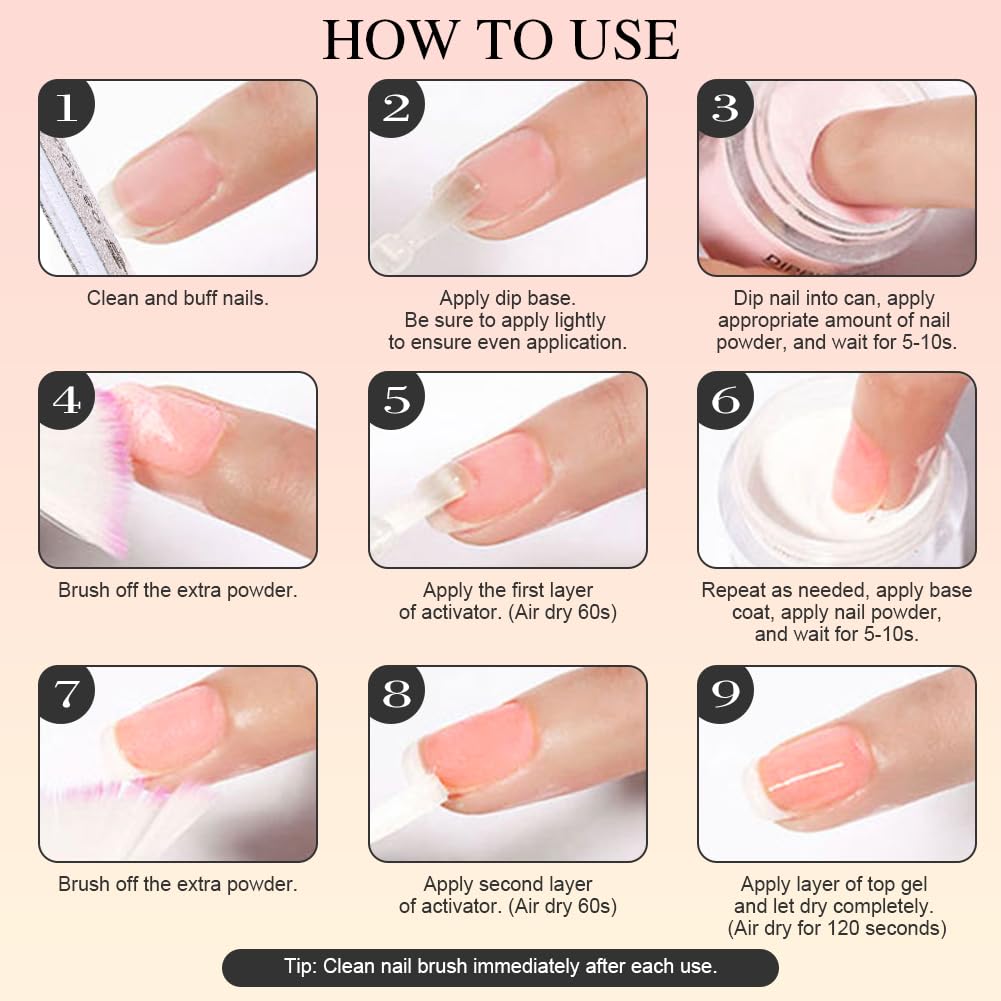 HOW TO USE

1
Clean and buff nails.

2
Apply dip base.
Be sure to apply lightly to ensure even application.

3
Dip nail into can, apply appropriate amount of nail powder, and wait for 5-10s.

4
Brush off the extra powder.

5
Apply the first layer of activator. (Air dry 60s)

6
Repeat as needed, apply base coat, apply nail powder, and wait for 5-10s.

7
Brush off the extra powder.

8
Apply second layer of activator. (Air dry 60s)

9
Apply layer of top gel and let dry completely. (Air dry for 120 seconds)

Tip: Clean nail brush immediately after each use.