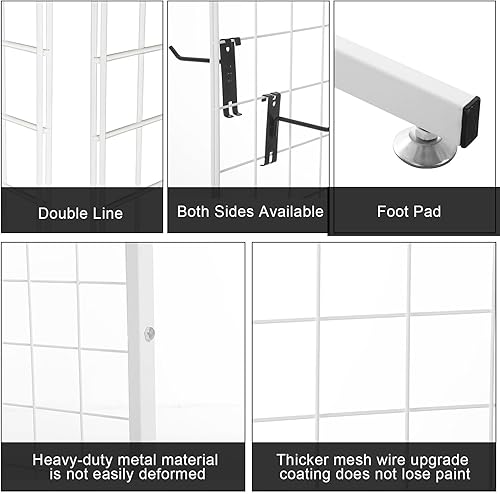 Double Line

Both Sides Available

Foot Pad

Heavy-duty metal material is not easily deformed

Thicker mesh wire upgrade coating does not lose paint