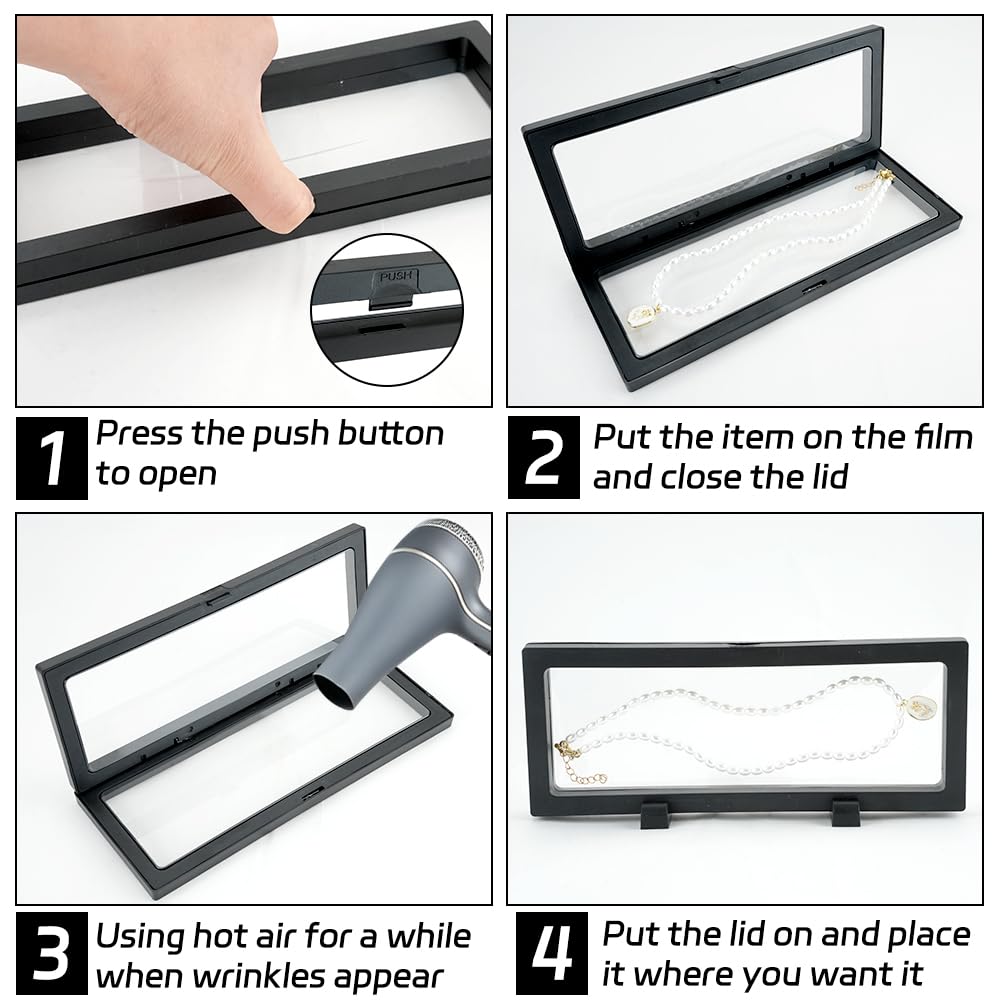 PUSH

1 Press the push button to open

2 Put the item on the film and close the lid

3 Using hot air for a while when wrinkles appear

4 Put the lid on and place it where you want it