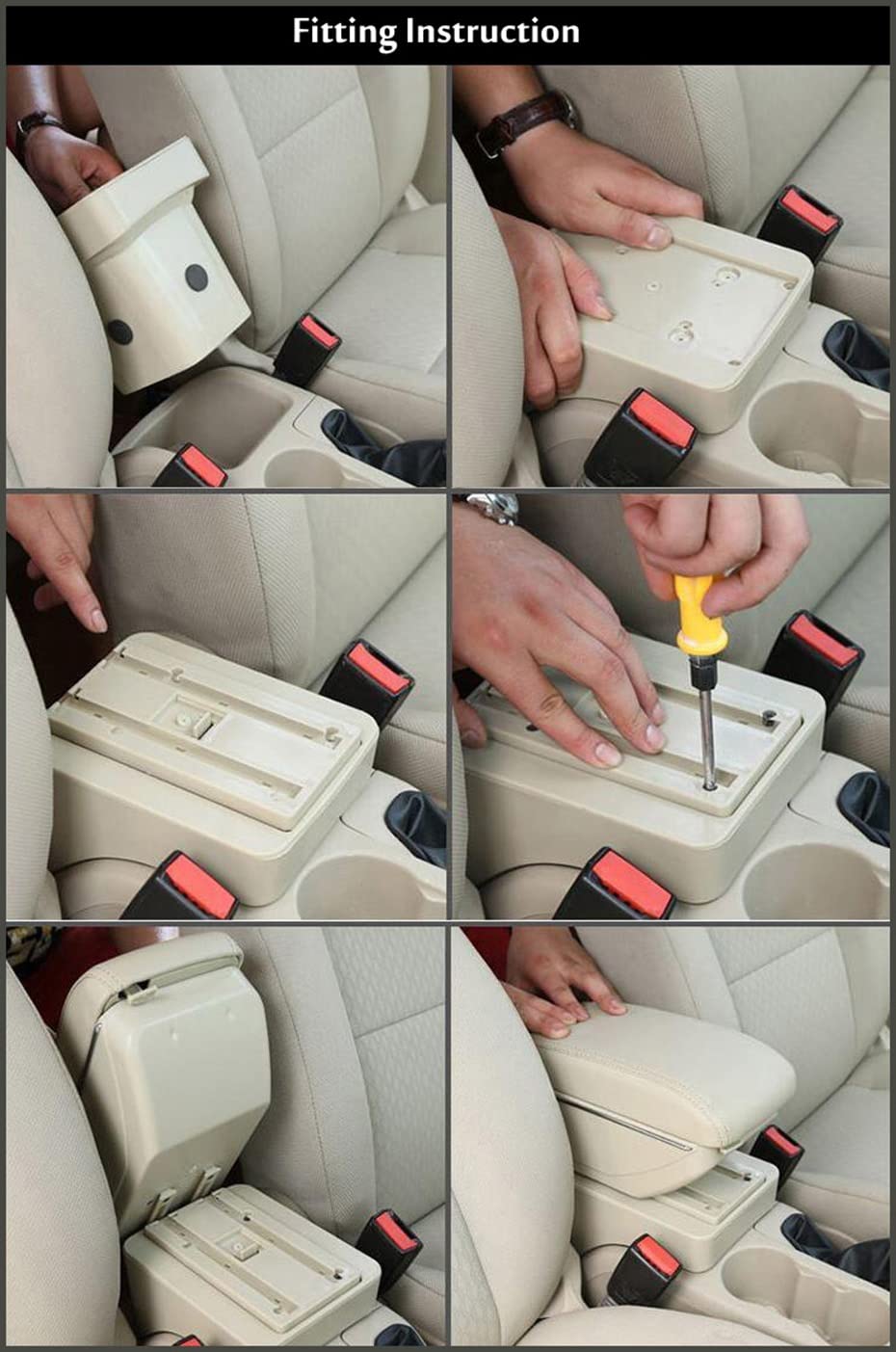 Fitting Instruction