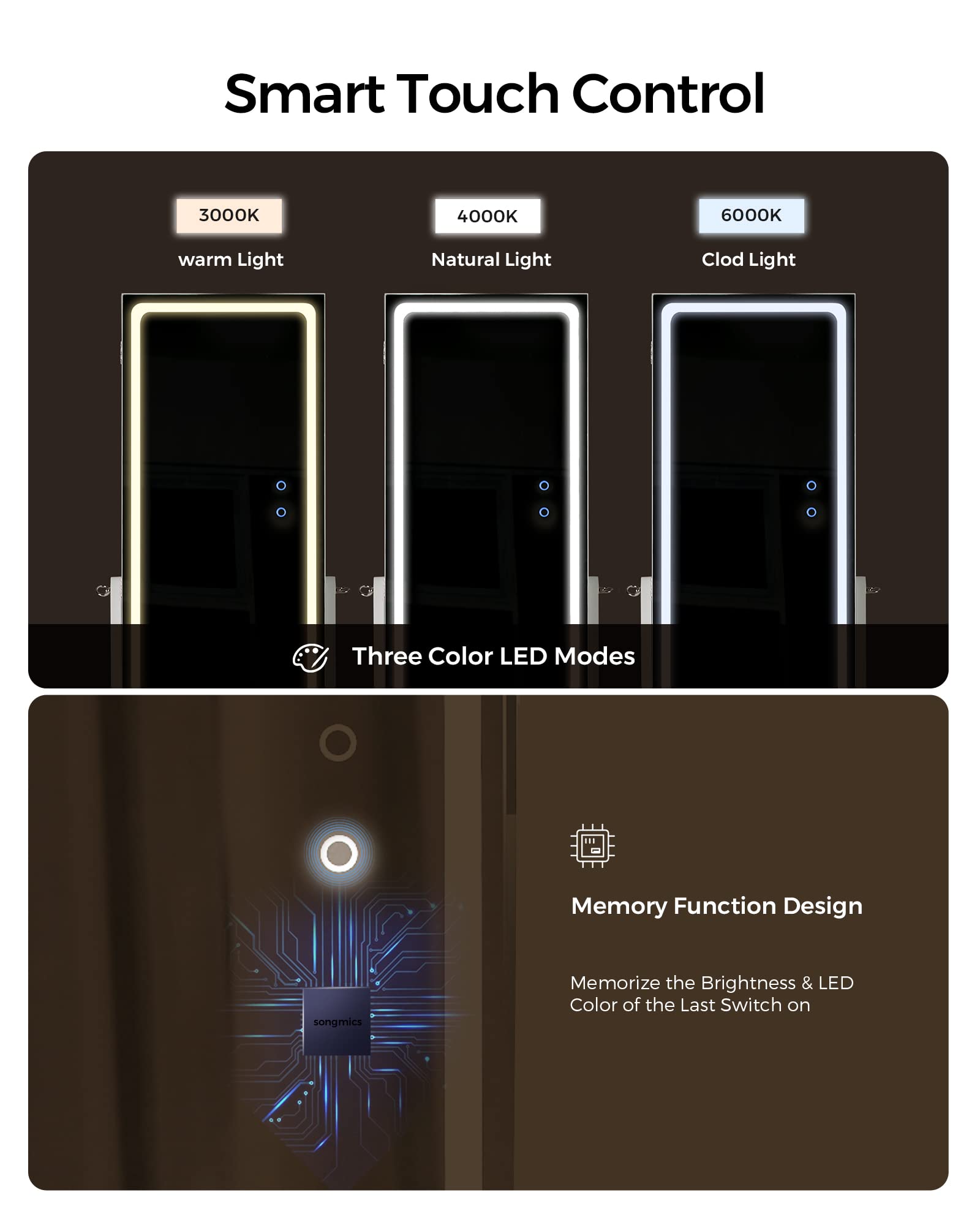 Smart Touch Control

3000K
warm Light

4000K
Natural Light

6000K
Clod Light

Three Color LED Modes

songmics

Memory Function Design

Memorize the Brightness & LED Color of the Last Switch on