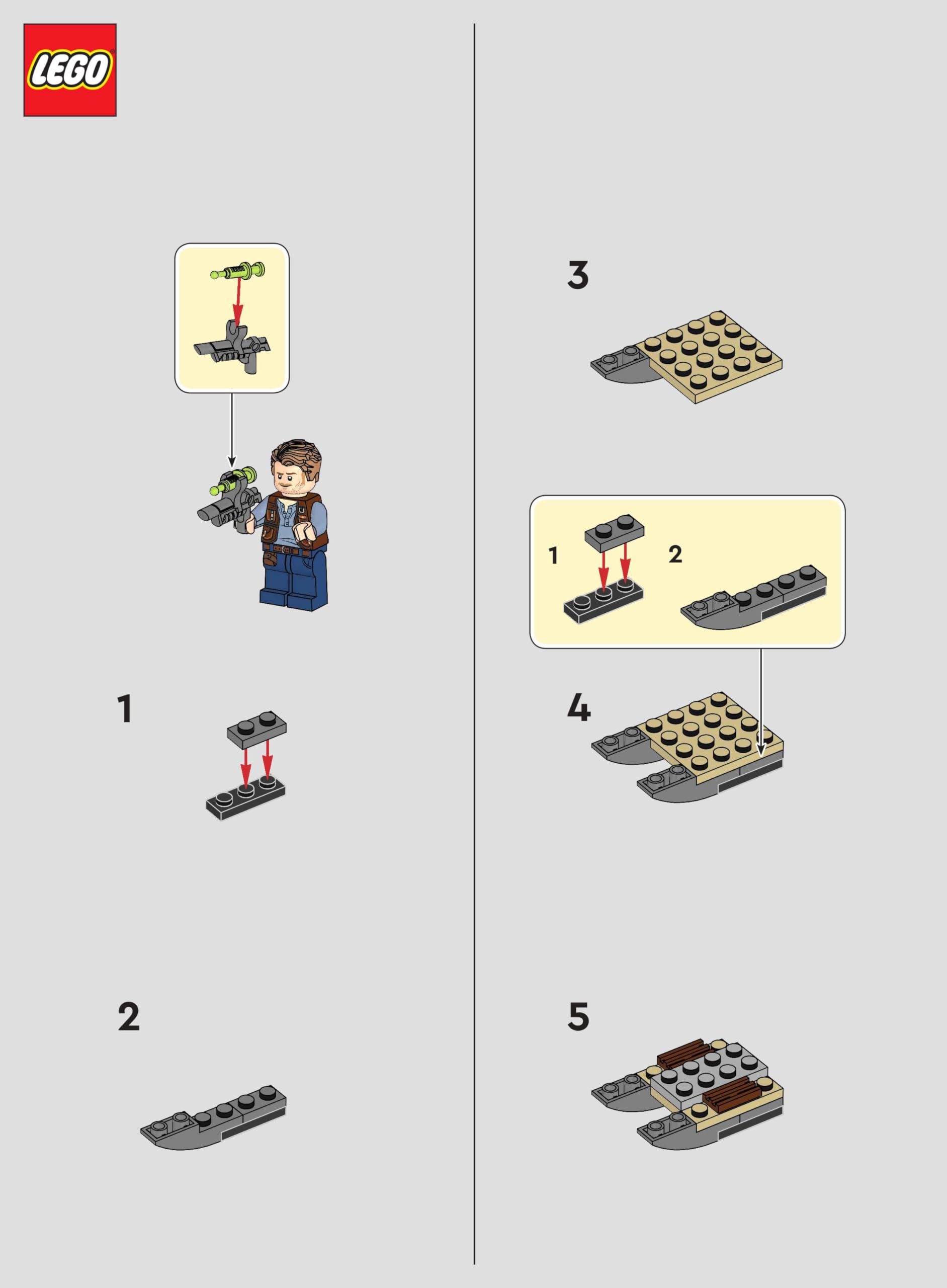 LEGO

1

2

3

1

2

4

5