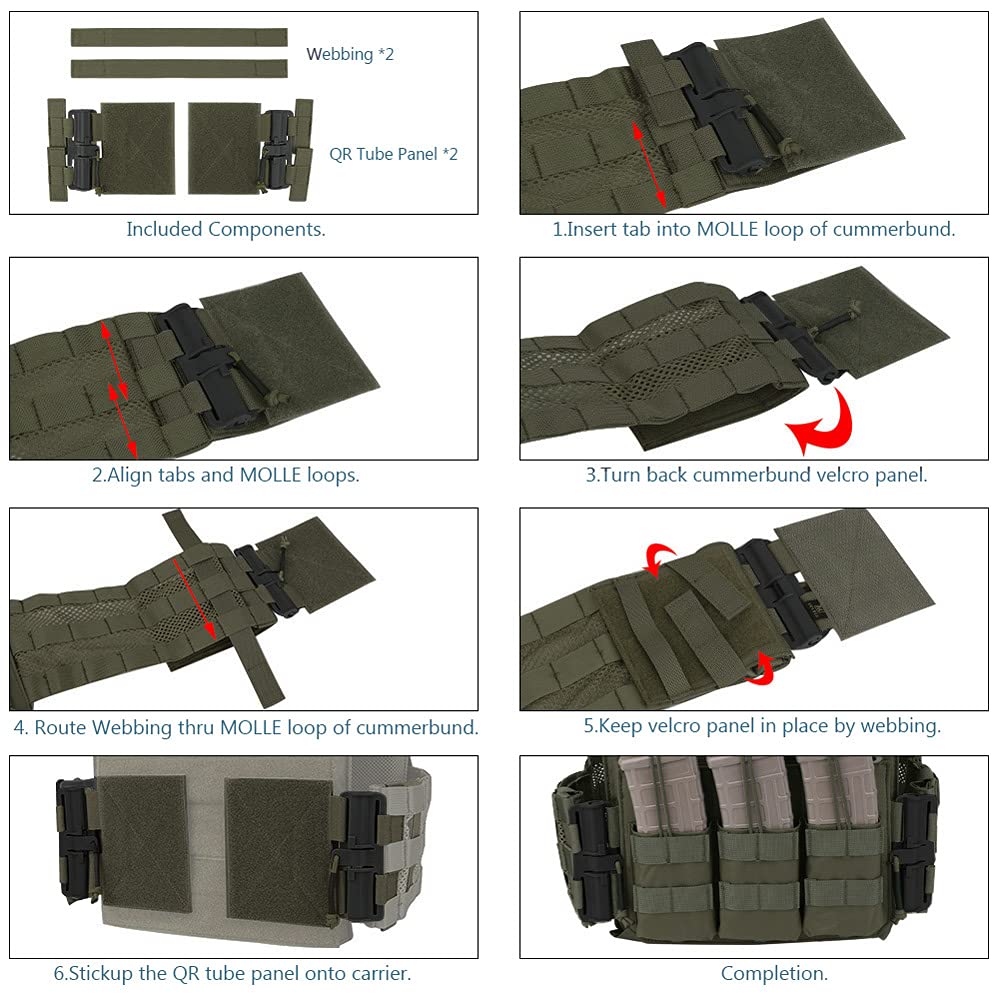 Webbing *2

QR Tube Panel *2

Included Components.

1.Insert tab into MOLLE loop of cummerbund.

2.Align tabs and MOLLE loops.

3.Turn back cummerbund velcro panel.

4. Route Webbing thru MOLLE loop of cummerbund.

5.Keep velcro panel in place by webbing.

6.Stickup the QR tube panel onto carrier.

Completion.