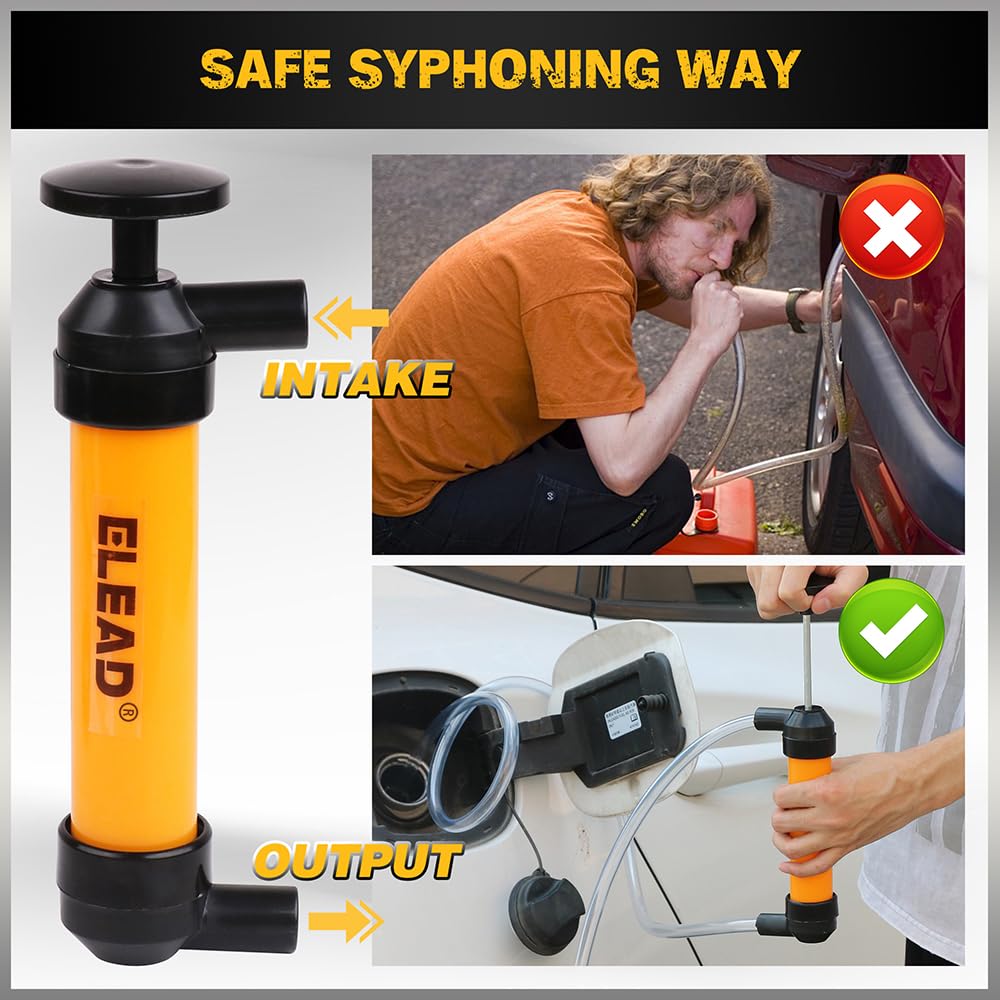 SAFE SYPHONING WAY

INTAKE

ELEAD®

OUTPUT