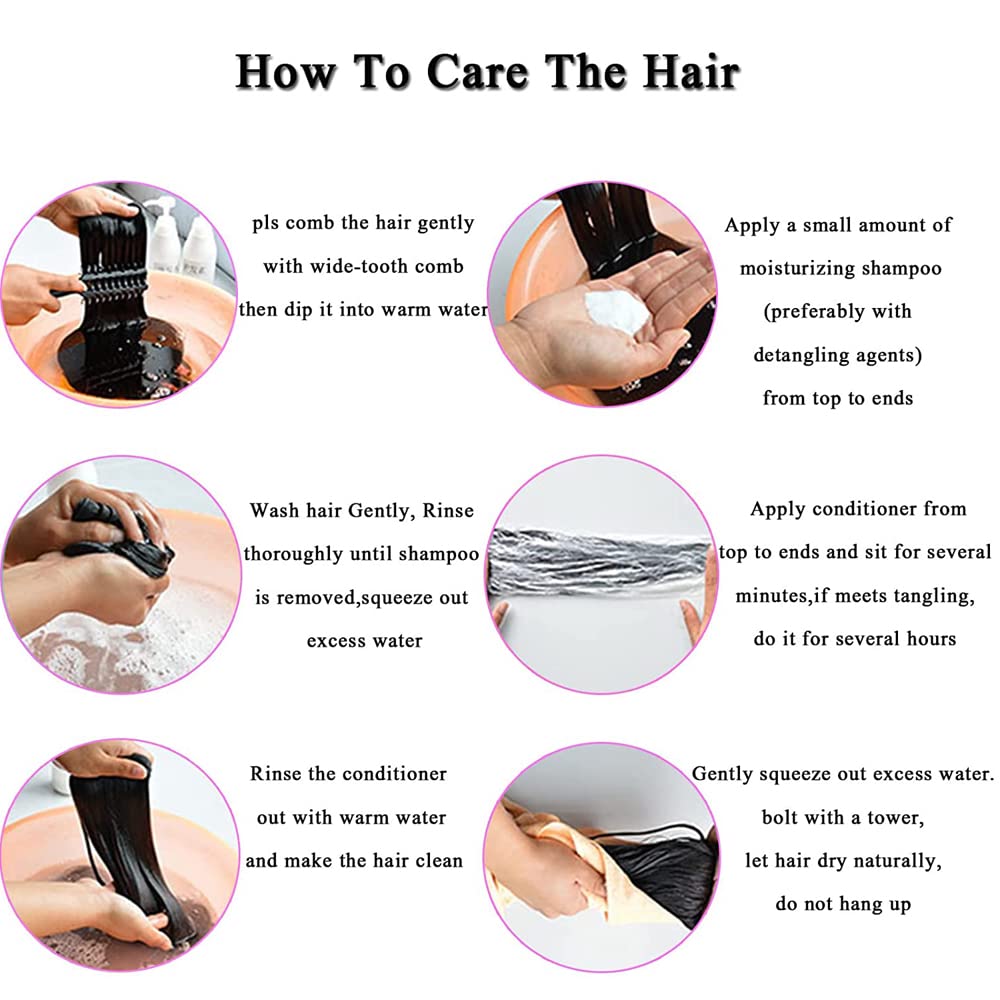 How To Care The Hair

pls comb the hair gently with wide-tooth comb then dip it into warm water

Apply a small amount of moisturizing shampoo (preferably with detangling agents) from top to ends

Wash hair Gently, Rinse thoroughly until shampoo is removed,squeeze out excess water

Apply conditioner from top to ends and sit for several minutes,if meets tangling, do it for several hours

Rinse the conditioner out with warm water and make the hair clean

Gently squeeze out excess water. bolt with a tower, let hair dry naturally, do not hang up