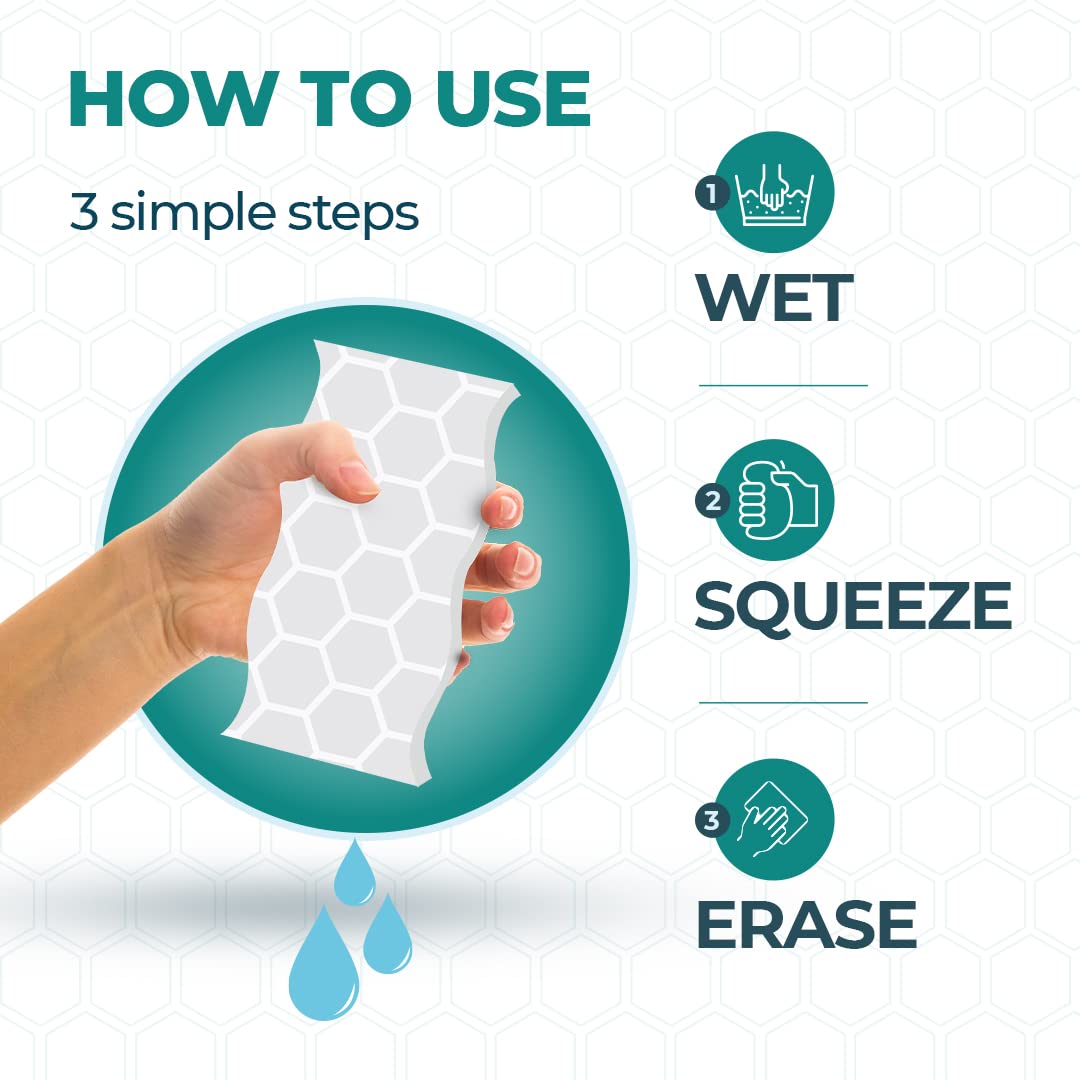 HOW TO USE

3 simple steps

1

WET

2

SQUEEZE

3

ERASE