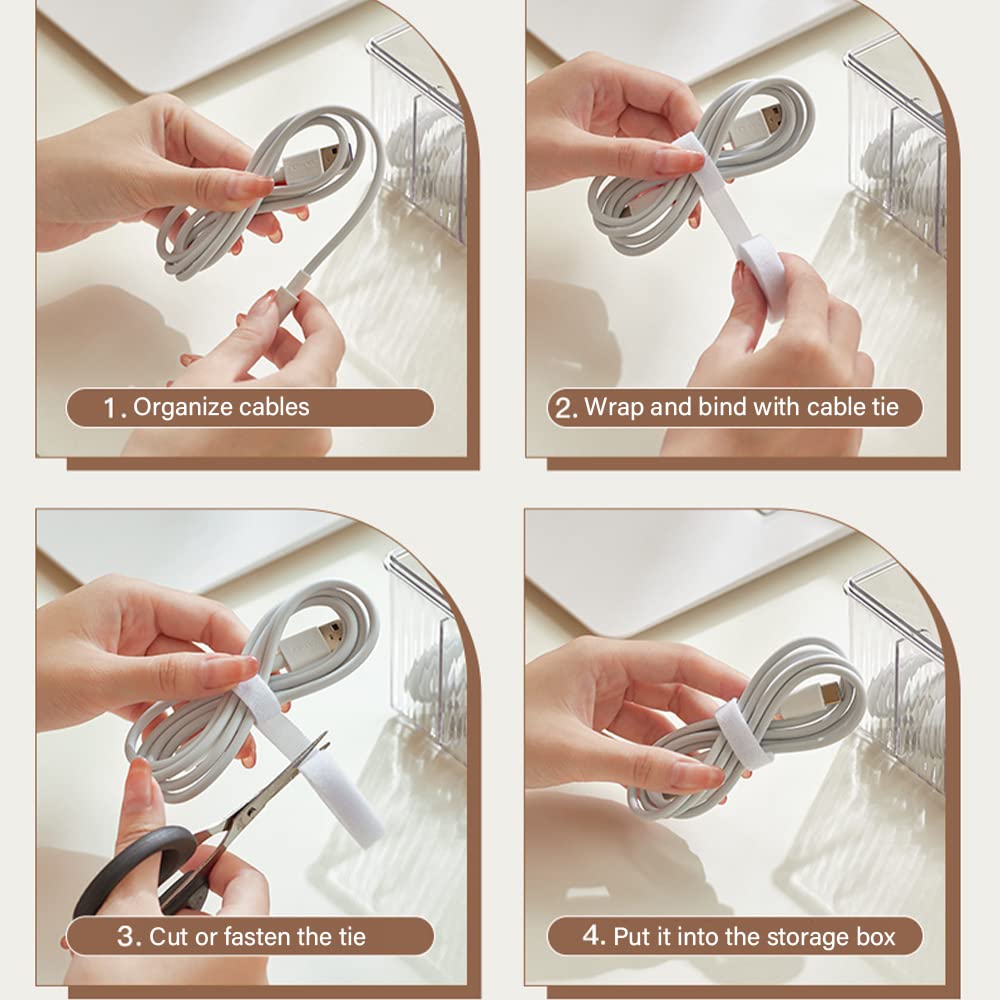 1. Organize cables

2. Wrap and bind with cable tie

3. Cut or fasten the tie

4. Put it into the storage box