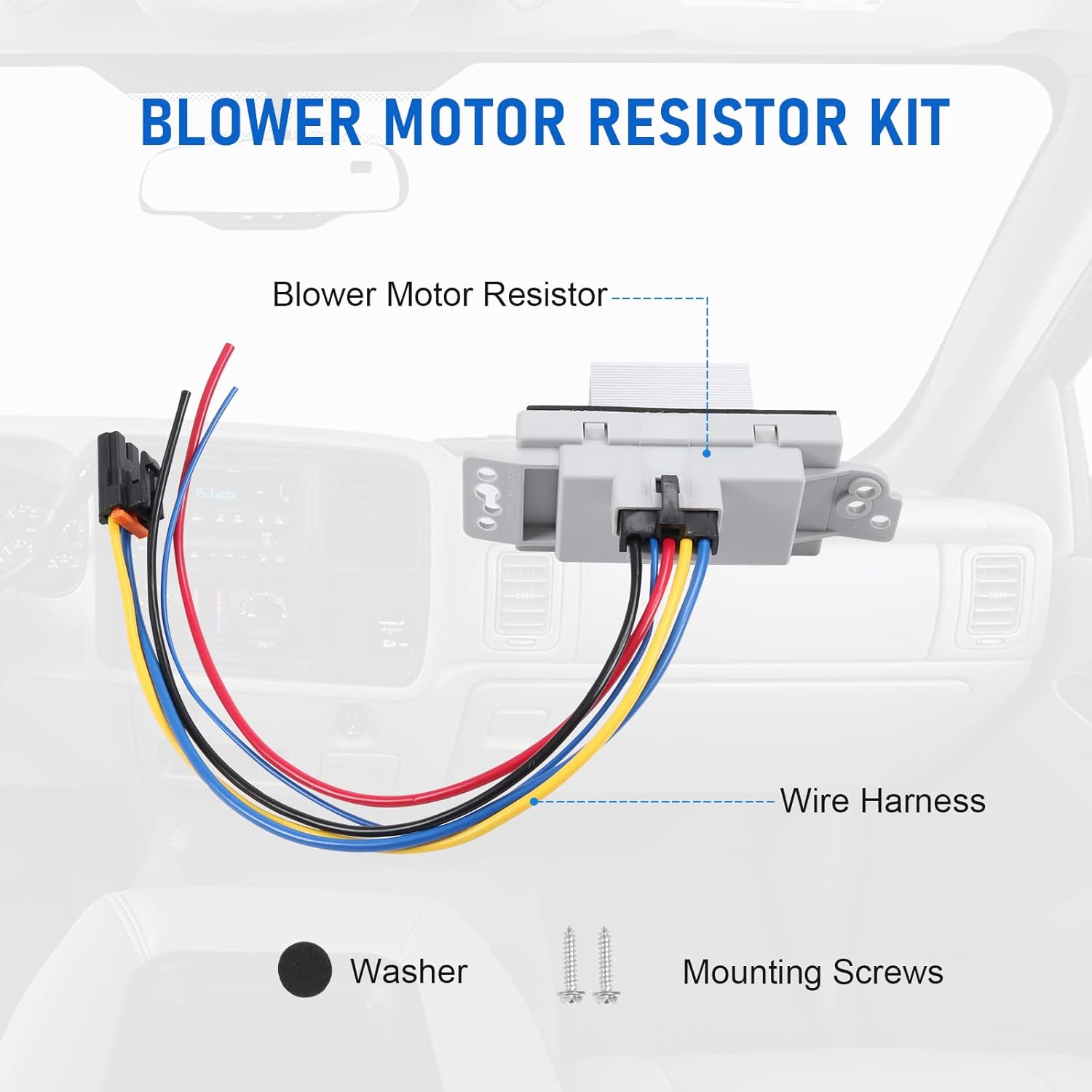 BLOWER MOTOR RESISTOR KIT

Blower Motor Resistor

Wire Harness

Washer

Mounting Screws