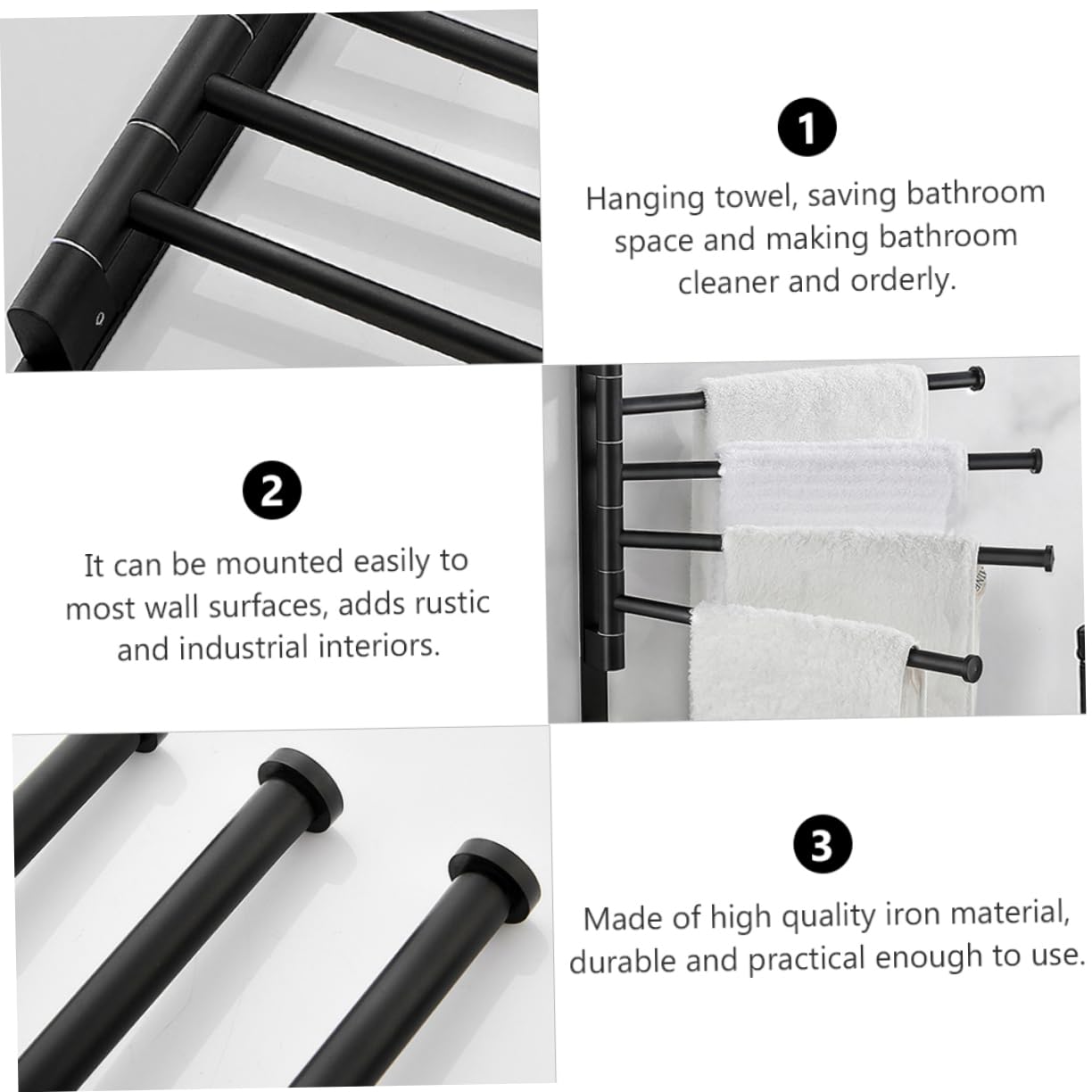 1

Hanging towel, saving bathroom space and making bathroom cleaner and orderly.

2

It can be mounted easily to most wall surfaces, adds rustic and industrial interiors.

3

Made of high quality iron material, durable and practical enough to use.