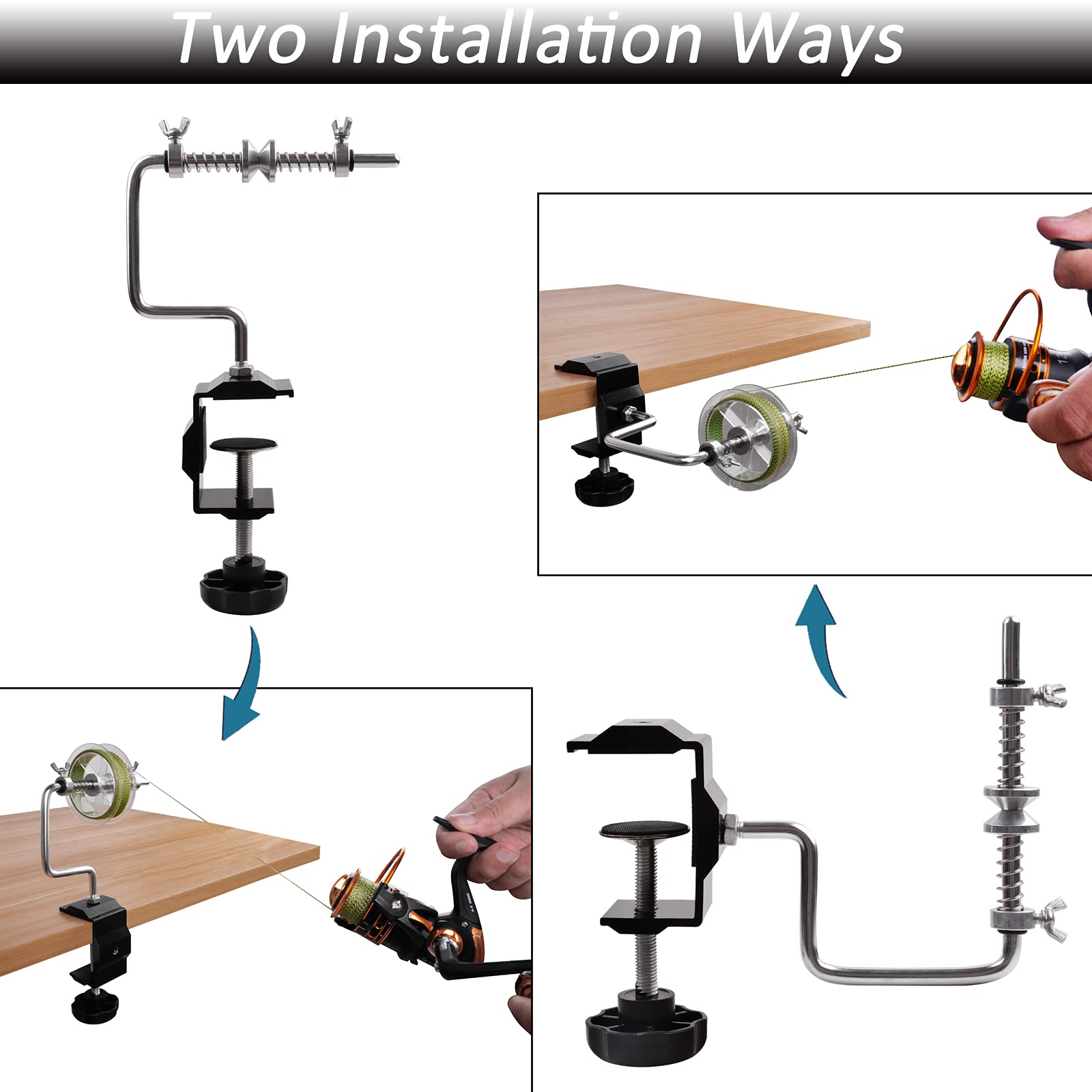 Two Installation Ways