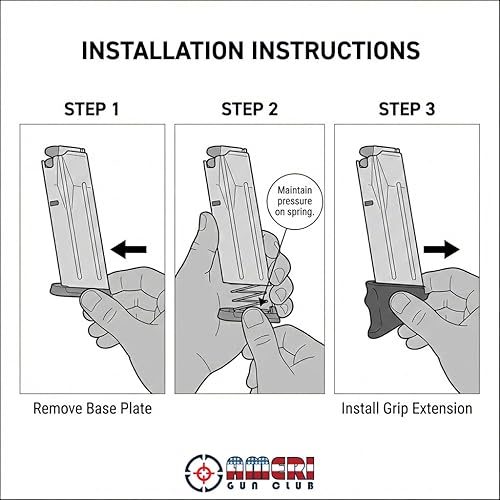 INSTALLATION INSTRUCTIONS

STEP 1

Remove Base Plate

STEP 2

Maintain pressure on spring.

STEP 3

Install Grip Extension

AMERI
GUN CLUB