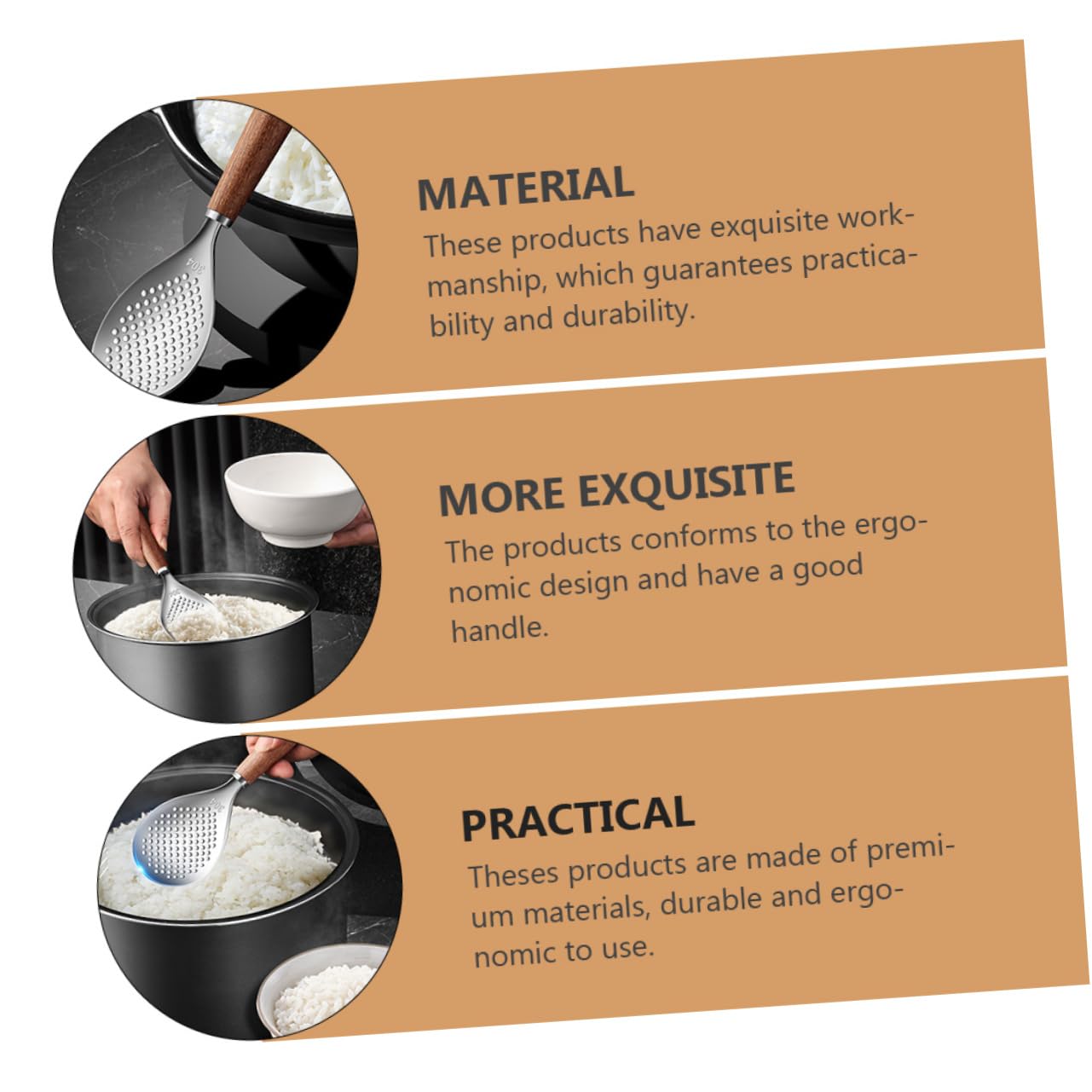 304

MATERIAL
These products have exquisite workmanship, which guarantees practicability and durability.

MORE EXQUISITE
The products conforms to the ergonomic design and have a good handle.

PRACTICAL
Theses products are made of premium materials, durable and ergonomic to use.