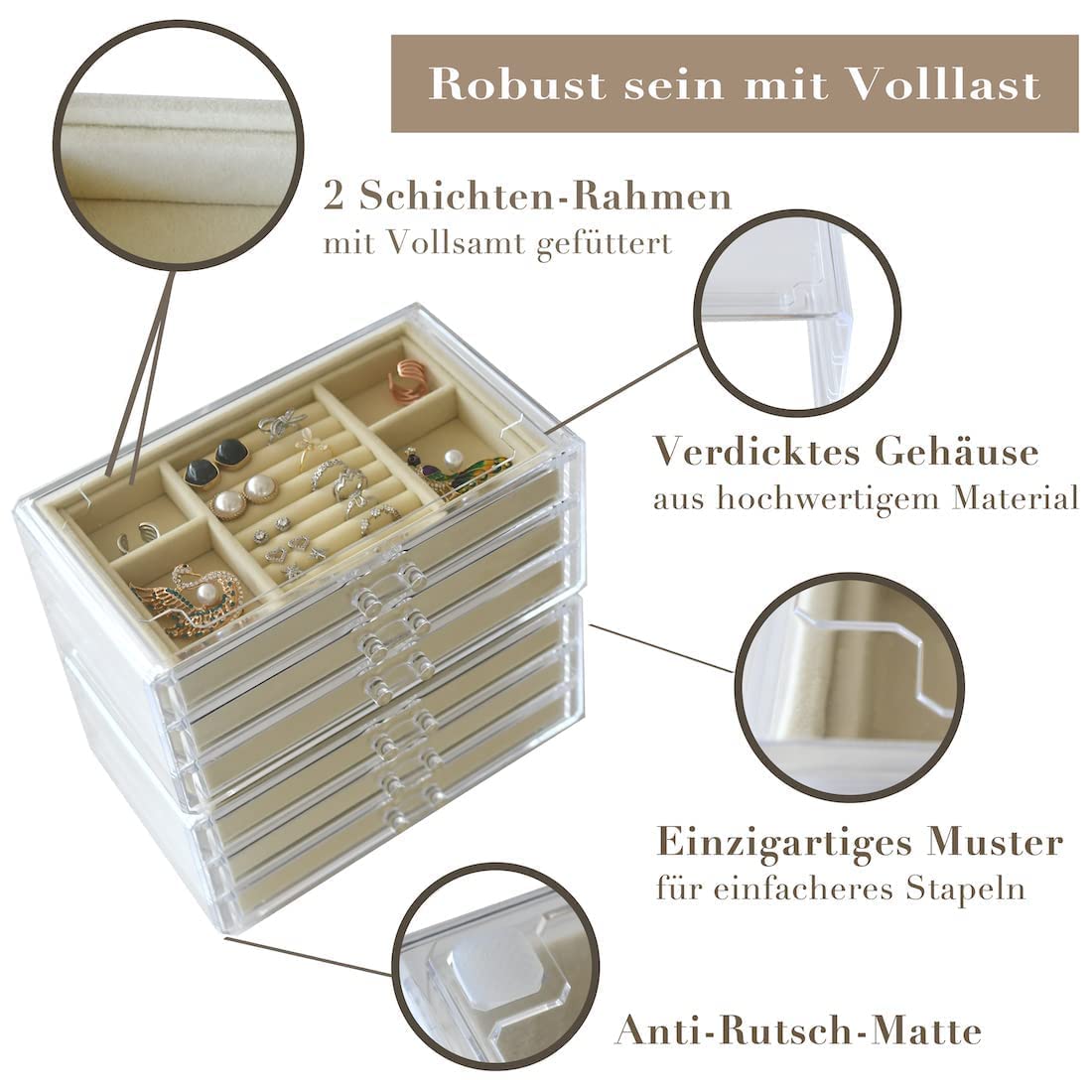 Robust sein mit Volllast

2 Schichten-Rahmen
mit Vollsamt gefüttert

Verdicktes Gehäuse
aus hochwertigem Material

Einzigartiges Muster
für einfacheres Stapeln

Anti-Rutsch-Matte