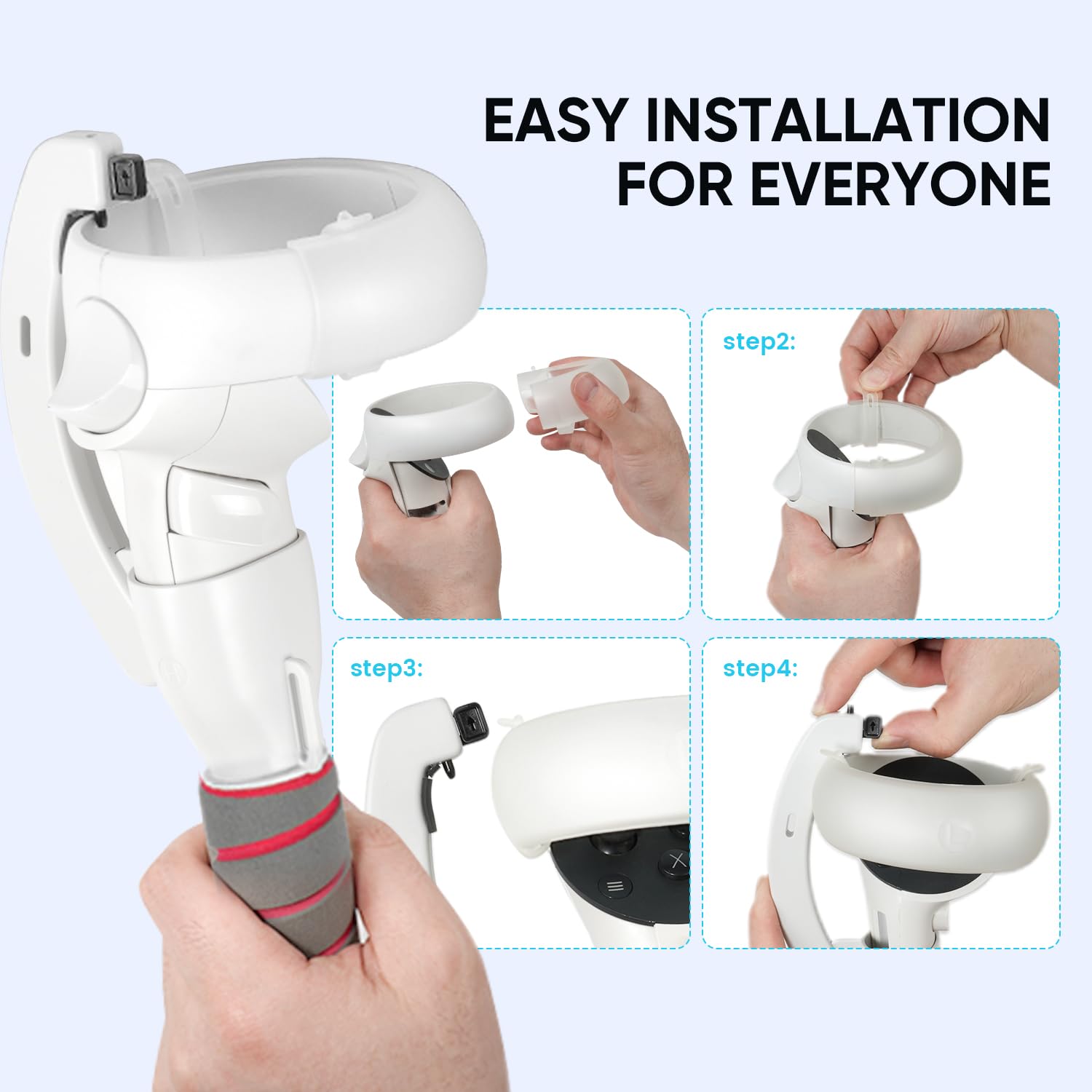 EASY INSTALLATION FOR EVERYONE

step2:

step3:

step4: