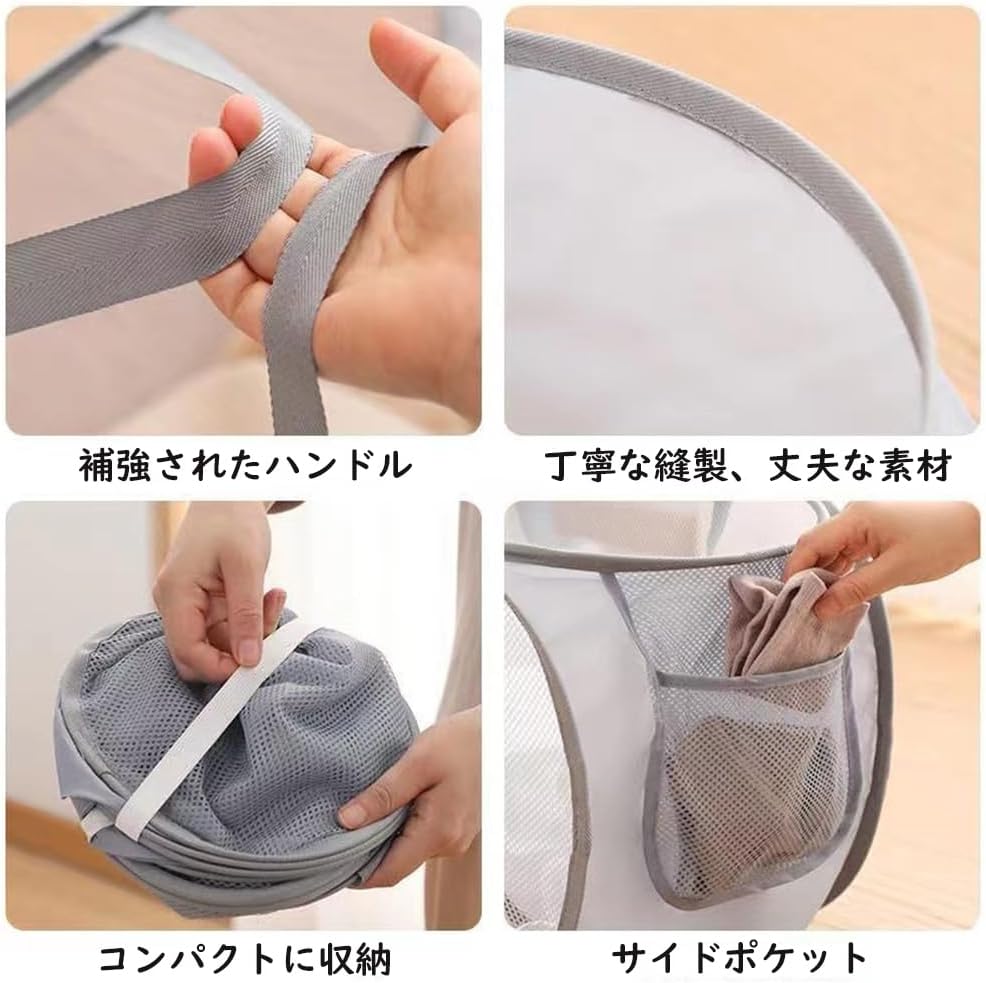 補強されたハンドル

丁寧な縫製、丈夫な素材

コンパクトに収納

サイドポケット