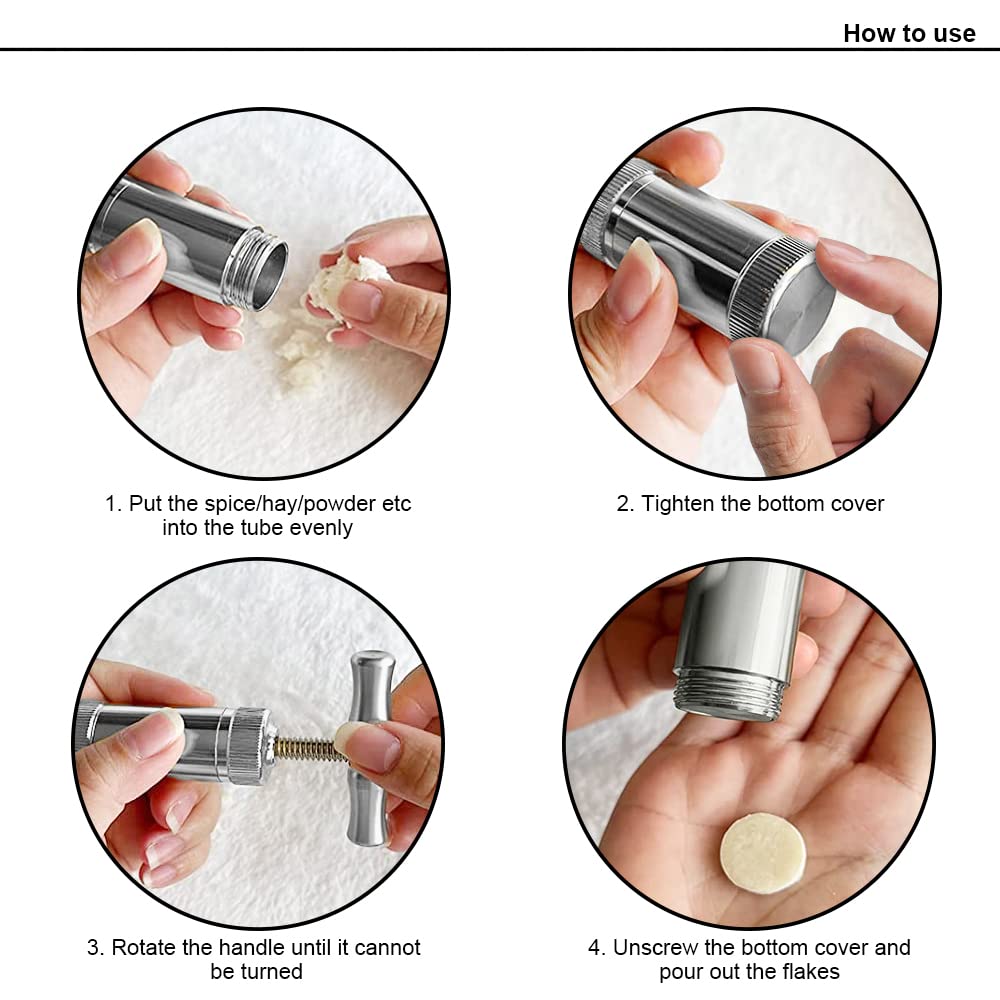 How to use

1. Put the spice/hay/powder etc into the tube evenly

2. Tighten the bottom cover

3. Rotate the handle until it cannot be turned

4. Unscrew the bottom cover and pour out the flakes