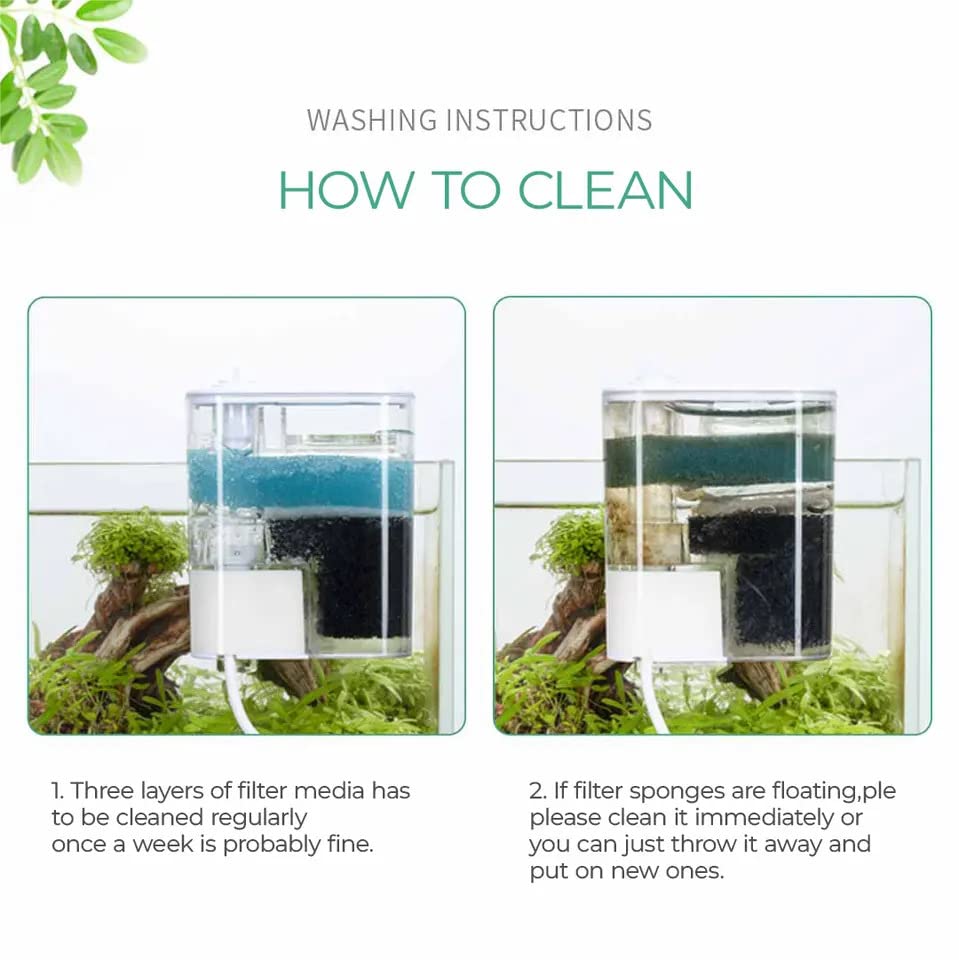 WASHING INSTRUCTIONS

HOW TO CLEAN

1. Three layers of filter media has to be cleaned regularly once a week is probably fine.

2. If filter sponges are floating,ple please clean it immediately or you can just throw it away and put on new ones.