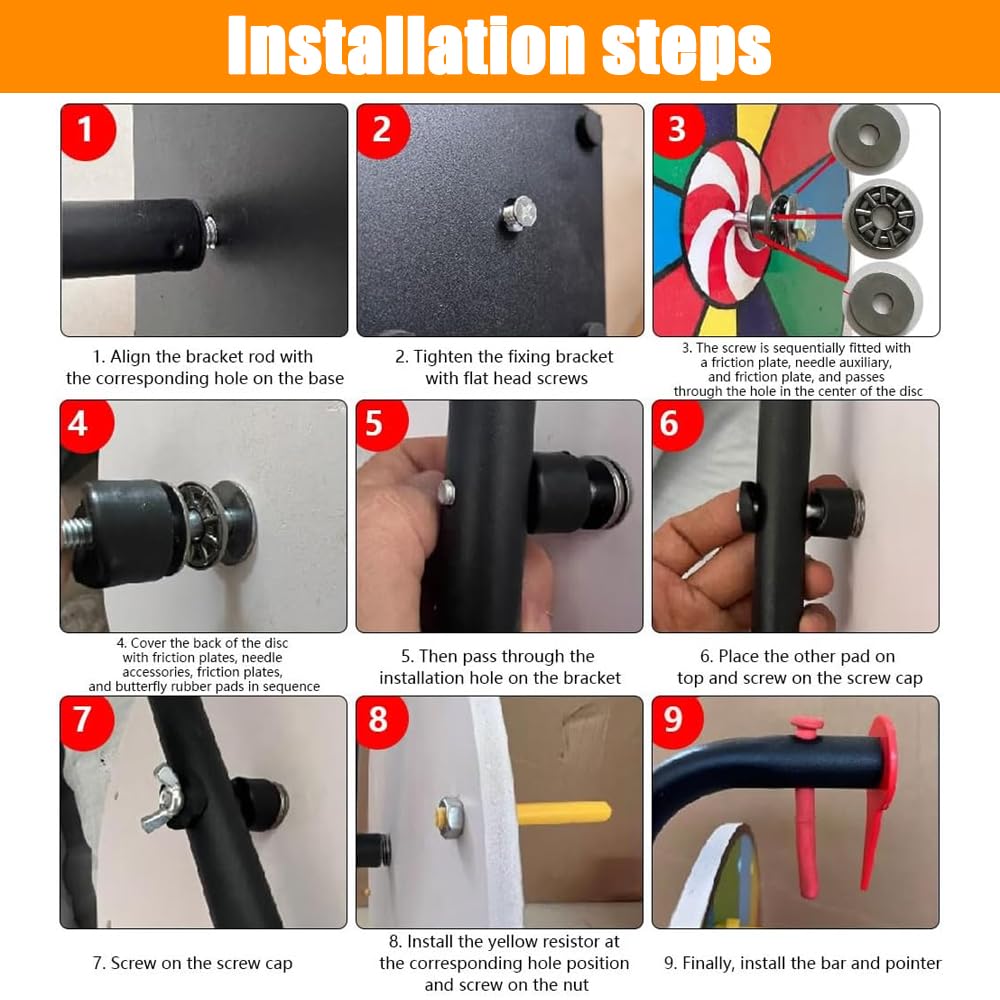 Installation steps

1

1. Align the bracket rod with the corresponding hole on the base

2

2. Tighten the fixing bracket with flat head screws

3

3. The screw is sequentially fitted with a friction plate, needle auxiliary, and friction plate, and passes through the hole in the center of the disc

4

4. Cover the back of the disc with friction plates, needle accessories, friction plates, and butterfly rubber pads in sequence

5

5. Then pass through the installation hole on the bracket

6

6. Place the other pad on top and screw on the screw cap

7

7. Screw on the screw cap

8

8. Install the yellow resistor at the corresponding hole position and screw on the nut

9

9. Finally, install the bar and pointer