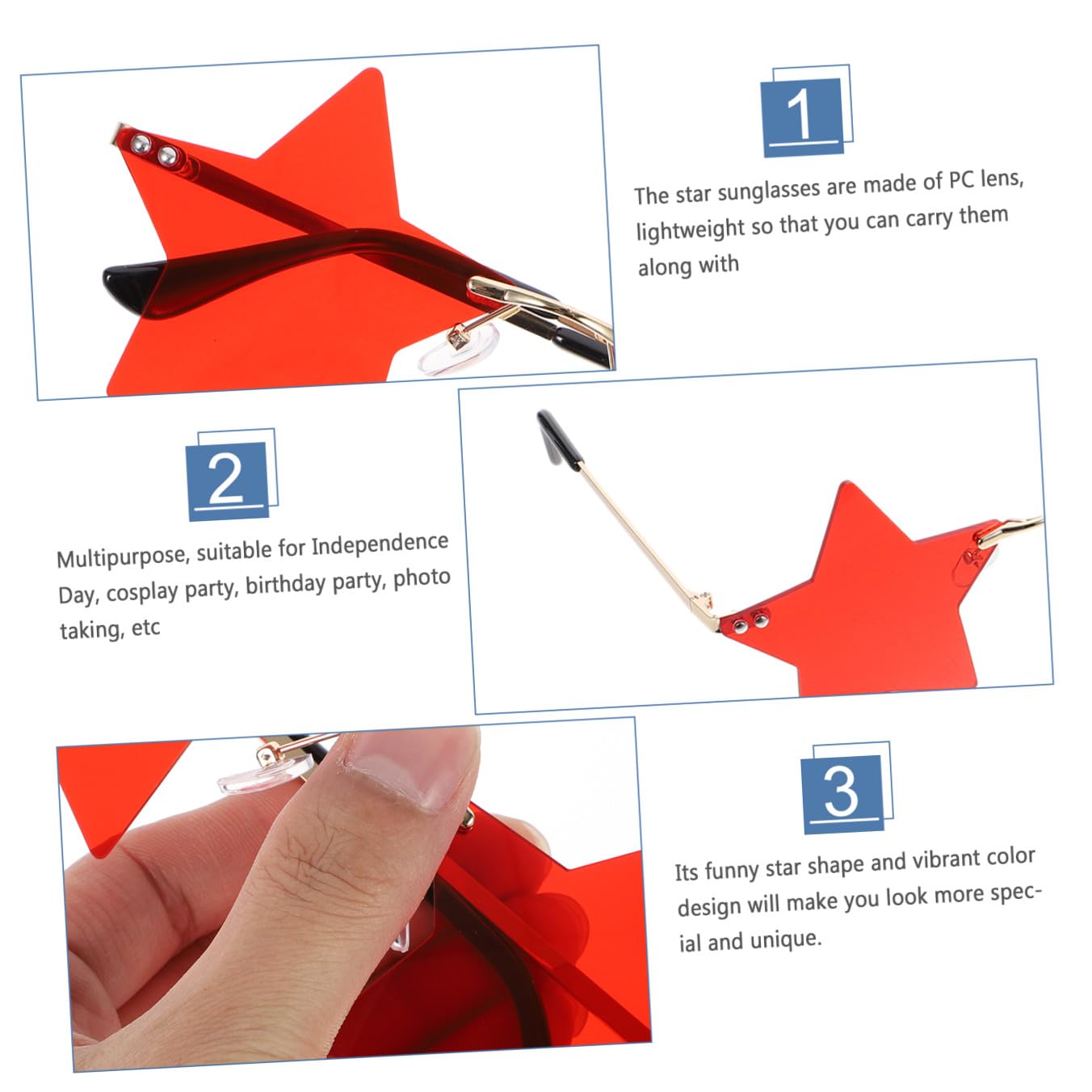 1

The star sunglasses are made of PC lens, lightweight so that you can carry them along with

2

Multipurpose, suitable for Independence Day, cosplay party, birthday party, photo taking, etc

3

Its funny star shape and vibrant color design will make you look more special and unique.