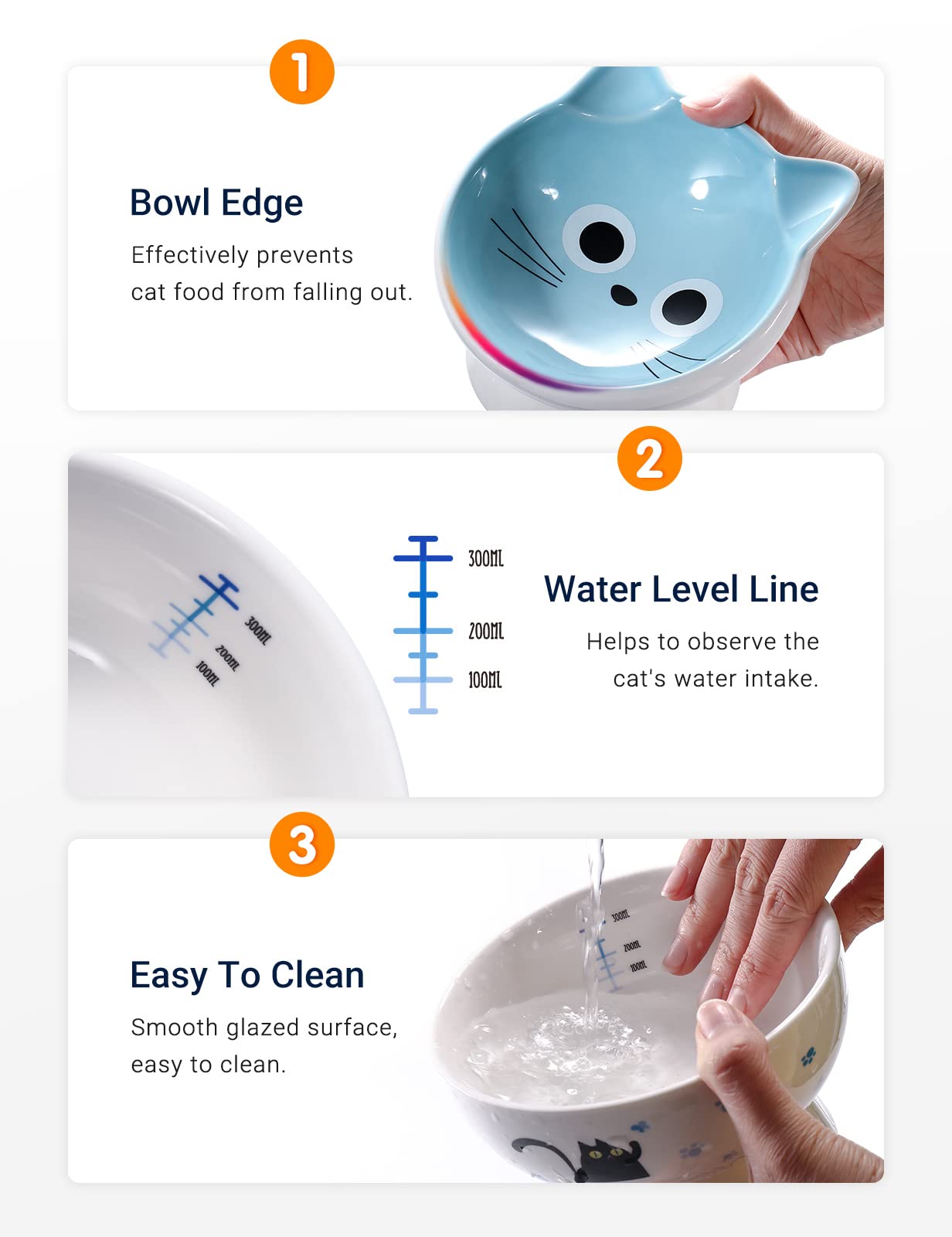 1

Bowl Edge

Effectively prevents cat food from falling out.

2

300ML
200ML
100ML

300ML
200ML
100ML

Water Level Line

Helps to observe the cat's water intake.

3

Easy To Clean

Smooth glazed surface, easy to clean.

300ML
200ML
100ML