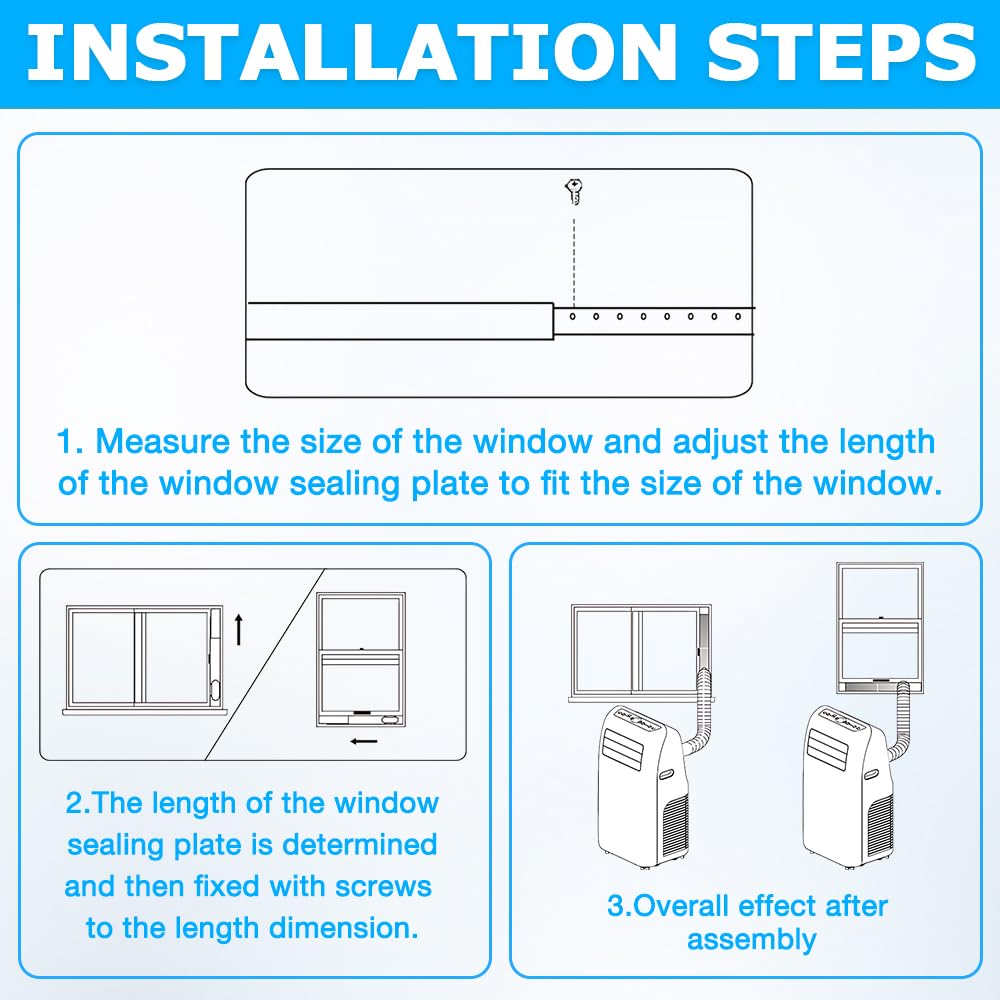 INSTALLATION STEPS

1. Measure the size of the window and adjust the length of the window sealing plate to fit the size of the window.

2.The length of the window sealing plate is determined and then fixed with screws to the length dimension.

3.Overall effect after assembly