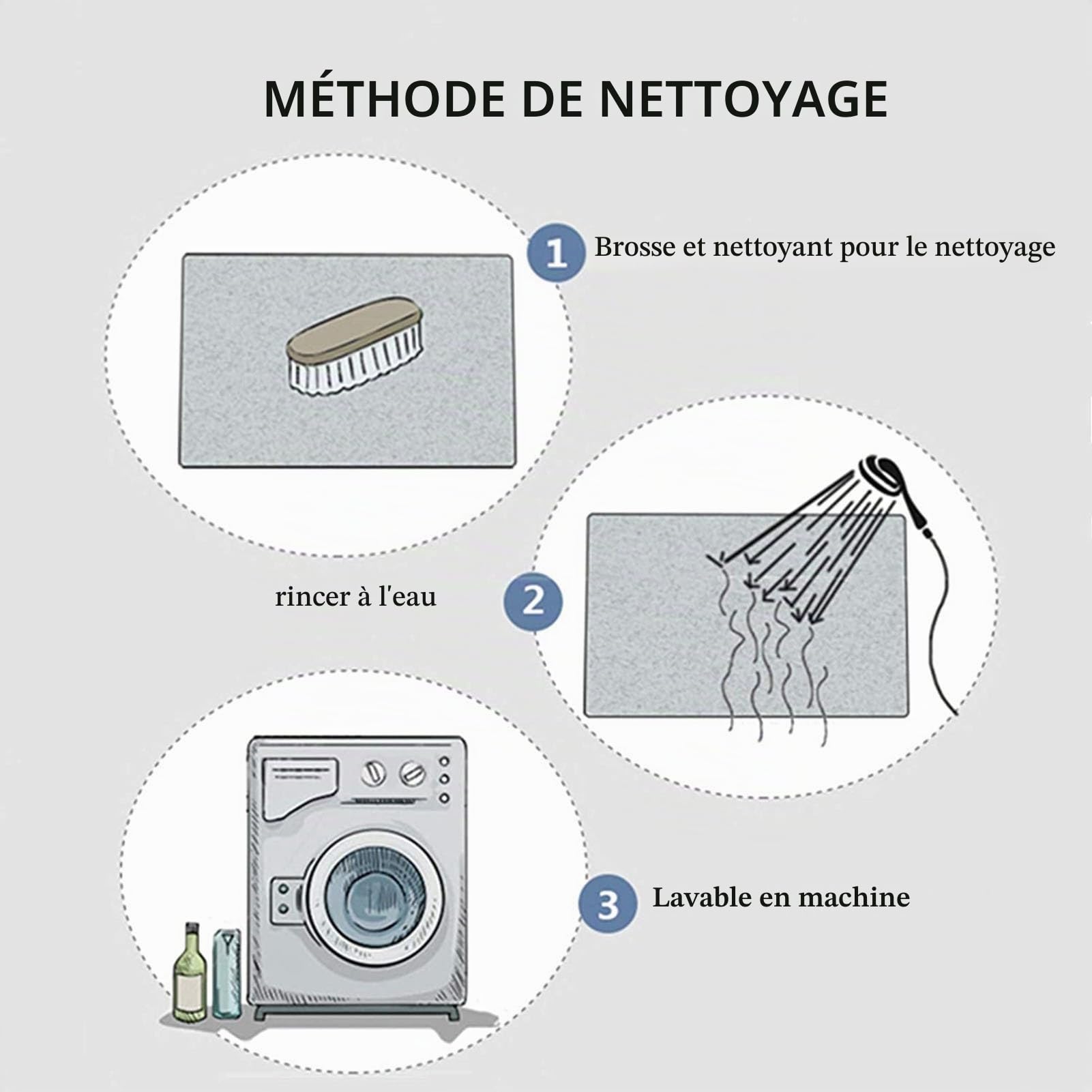 MÉTHODE DE NETTOYAGE

1 Brosse et nettoyant pour le nettoyage

rincer à l'eau 2

3 Lavable en machine