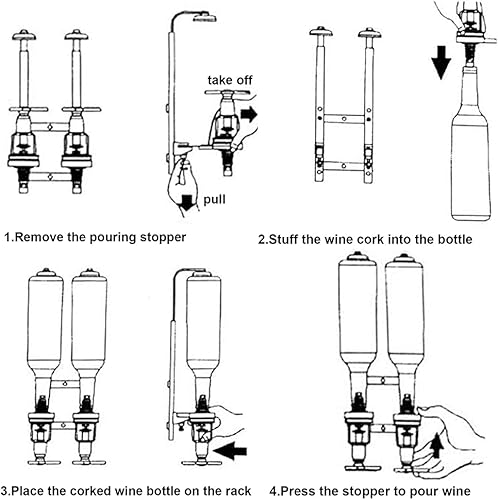 take off

pull

1.Remove the pouring stopper

2.Stuff the wine cork into the bottle

3.Place the corked wine bottle on the rack

4.Press the stopper to pour wine