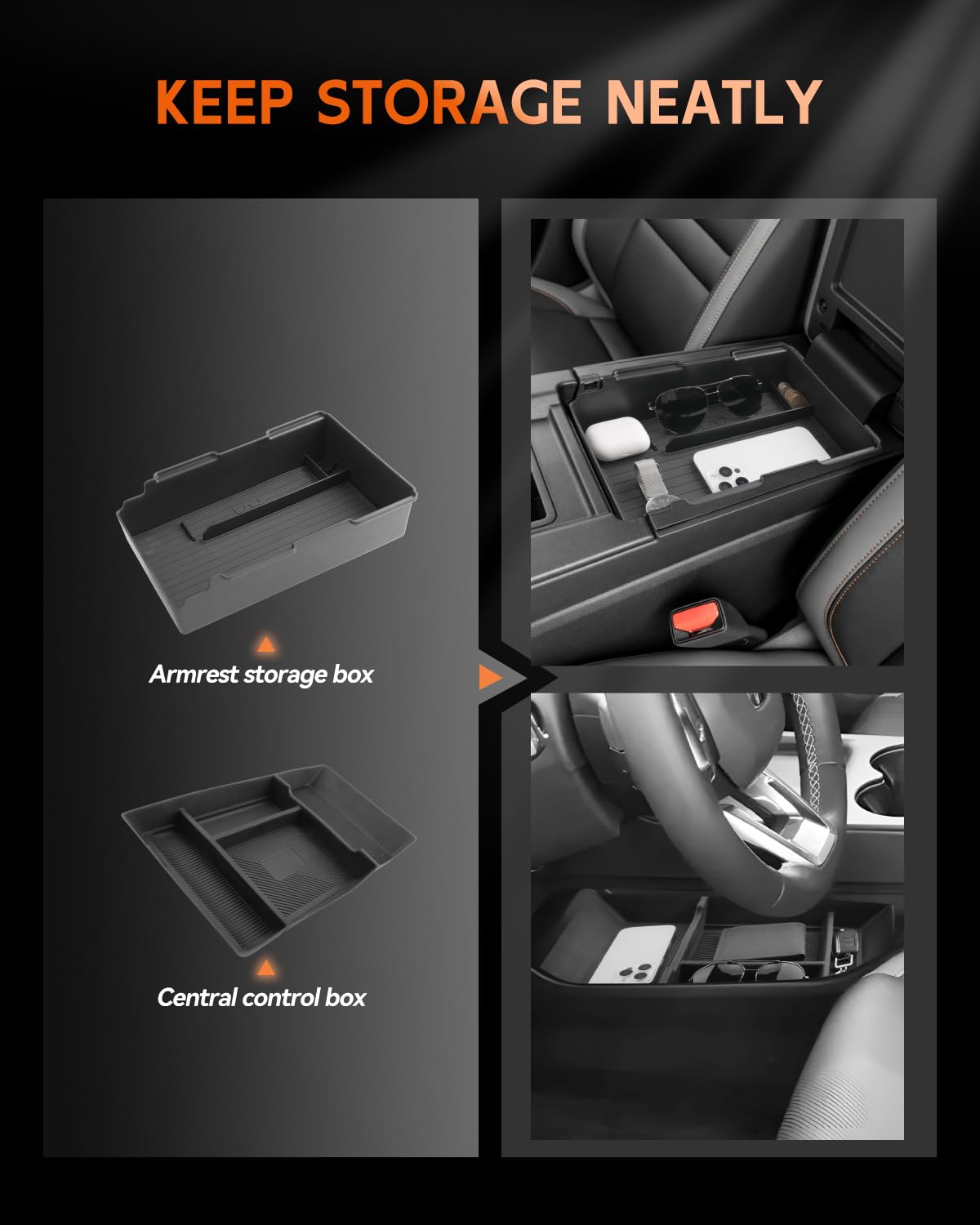 KEEP STORAGE NEATLY

Armrest storage box

Central control box