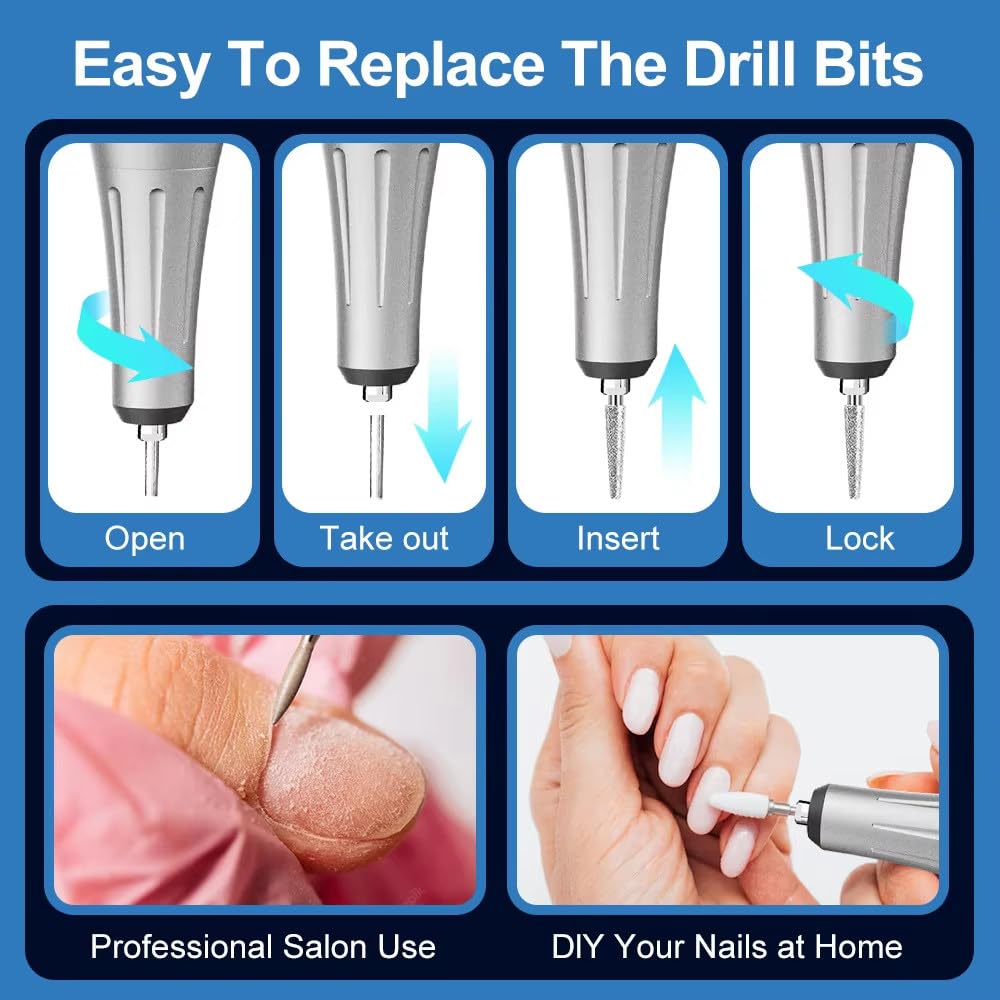 Easy To Replace The Drill Bits

Open

Take out

Insert

Lock

Professional Salon Use

DIY Your Nails at Home