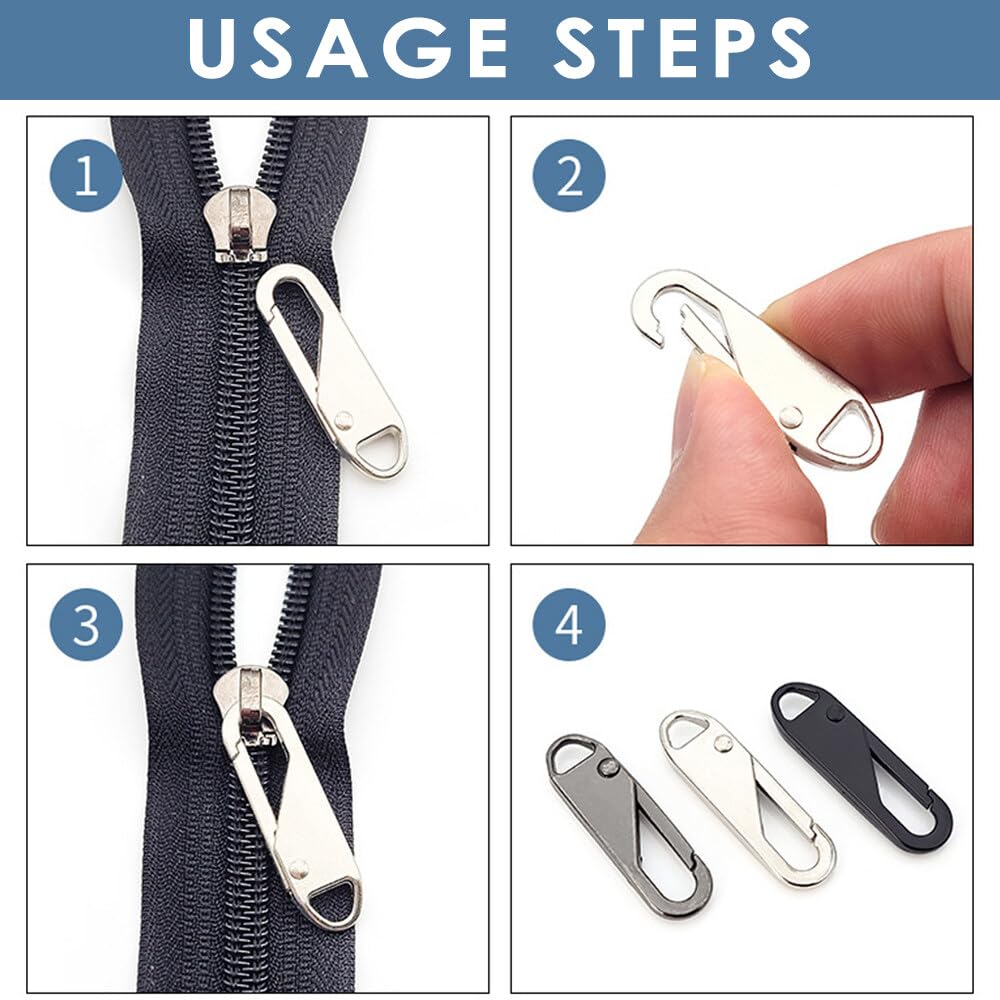 USAGE STEPS

1

2

3

4