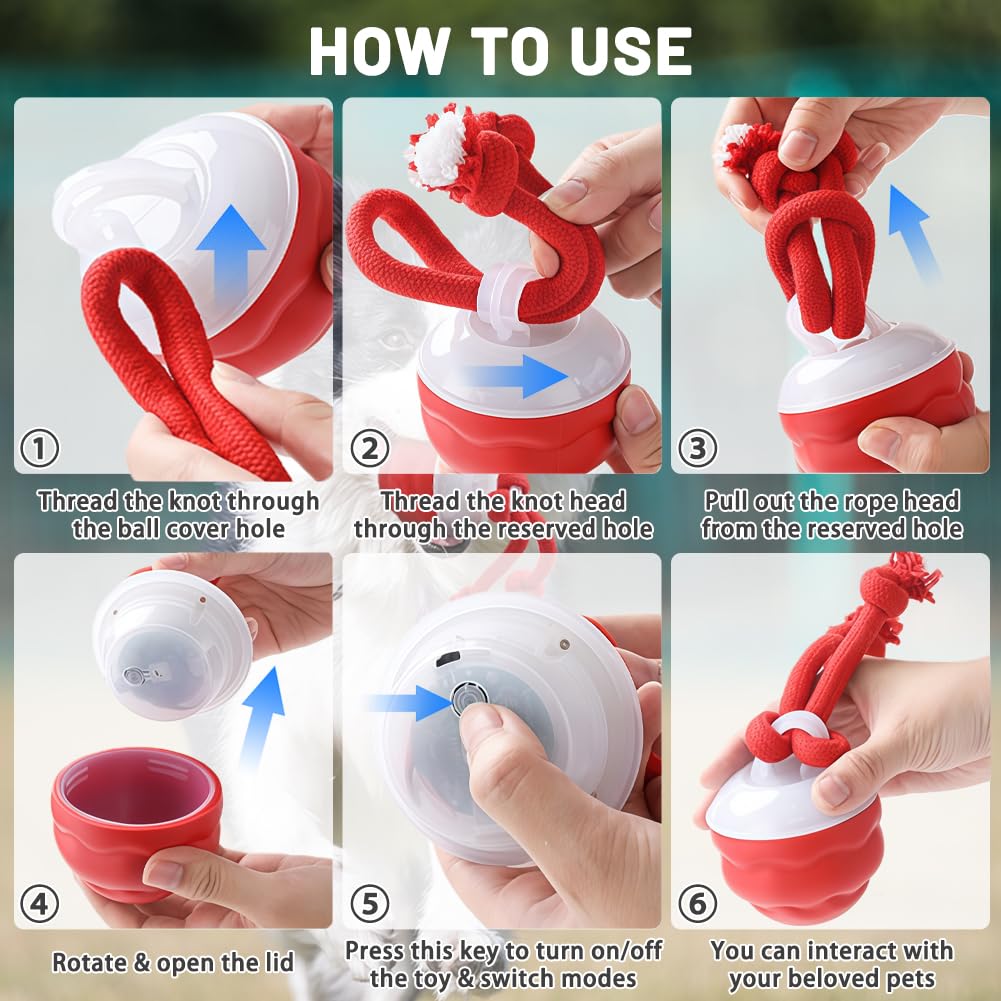 HOW TO USE

①

Thread the knot through the ball cover hole

②

Thread the knot head through the reserved hole

③

Pull out the rope head from the reserved hole

④

Rotate & open the lid

⑤

Press this key to turn on/off the toy & switch modes

⑥

You can interact with your beloved pets