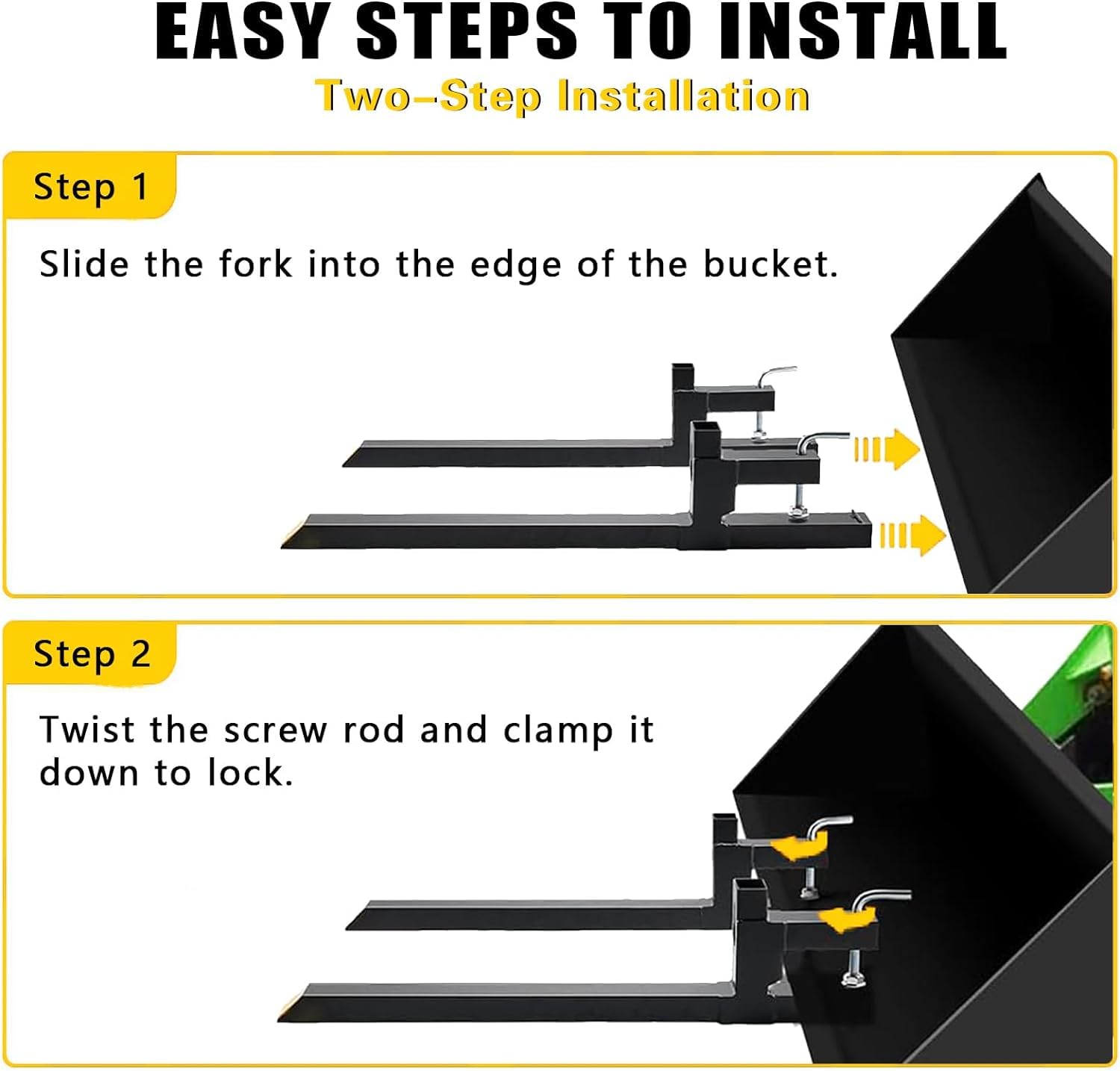 EASY STEPS TO INSTALL
Two–Step Installation

Step 1

Slide the fork into the edge of the bucket.

Step 2

Twist the screw rod and clamp it down to lock.